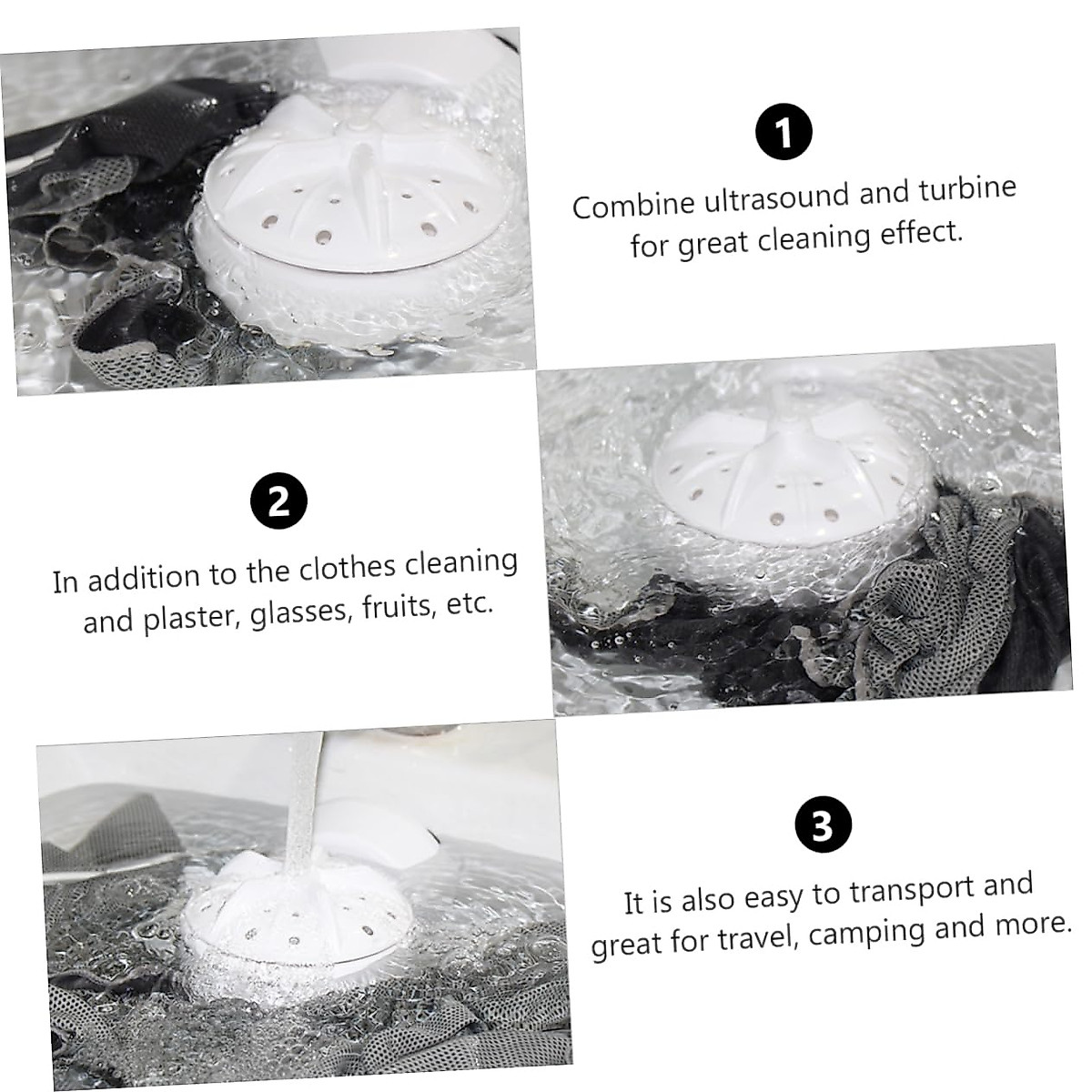 1

Combine ultrasound and turbine for great cleaning effect.

2

In addition to the clothes cleaning and plaster, glasses, fruits, etc.

3

It is also easy to transport and great for travel, camping and more.