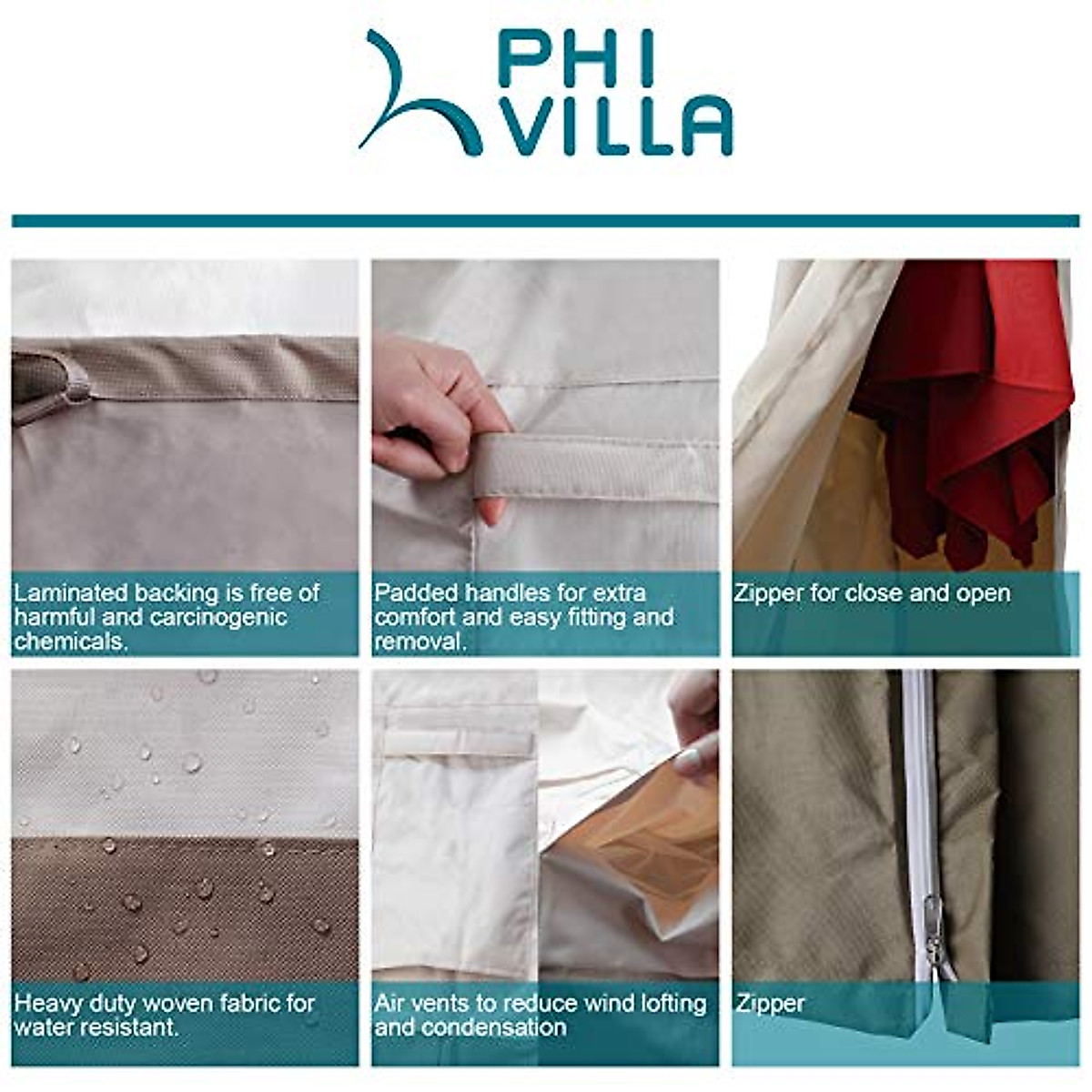 PHI
VILLA

Laminated backing is free of harmful and carcinogenic chemicals.

Padded handles for extra comfort and easy fitting and removal.

Zipper for close and open

Heavy duty woven fabric for water resistant.

Air vents to reduce wind lofting and condensation

Zipper