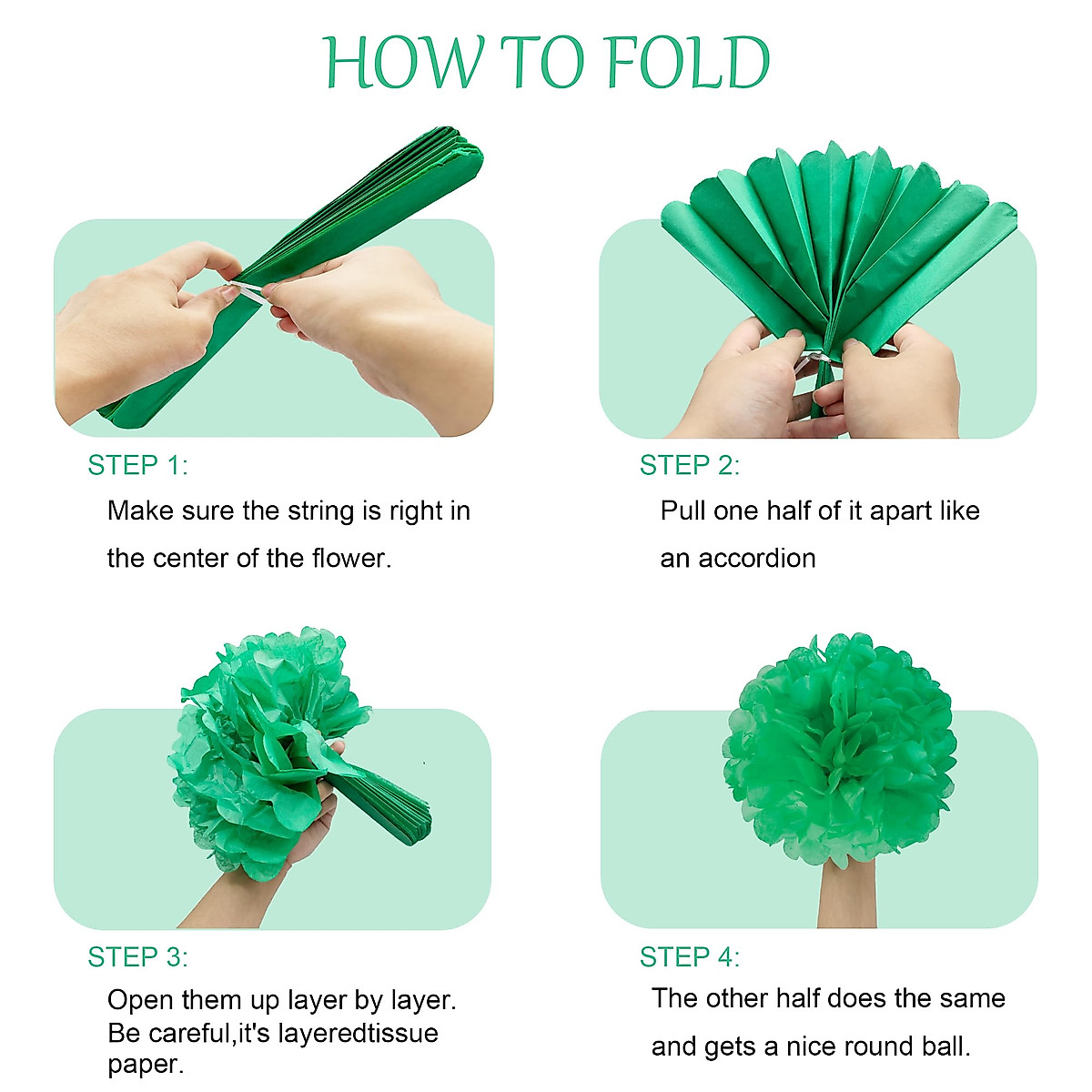 HOW TO FOLD

STEP 1:
Make sure the string is right in the center of the flower.

STEP 2:
Pull one half of it apart like an accordion

STEP 3:
Open them up layer by layer. Be careful,it's layeredtissue paper.

STEP 4:
The other half does the same and gets a nice round ball.