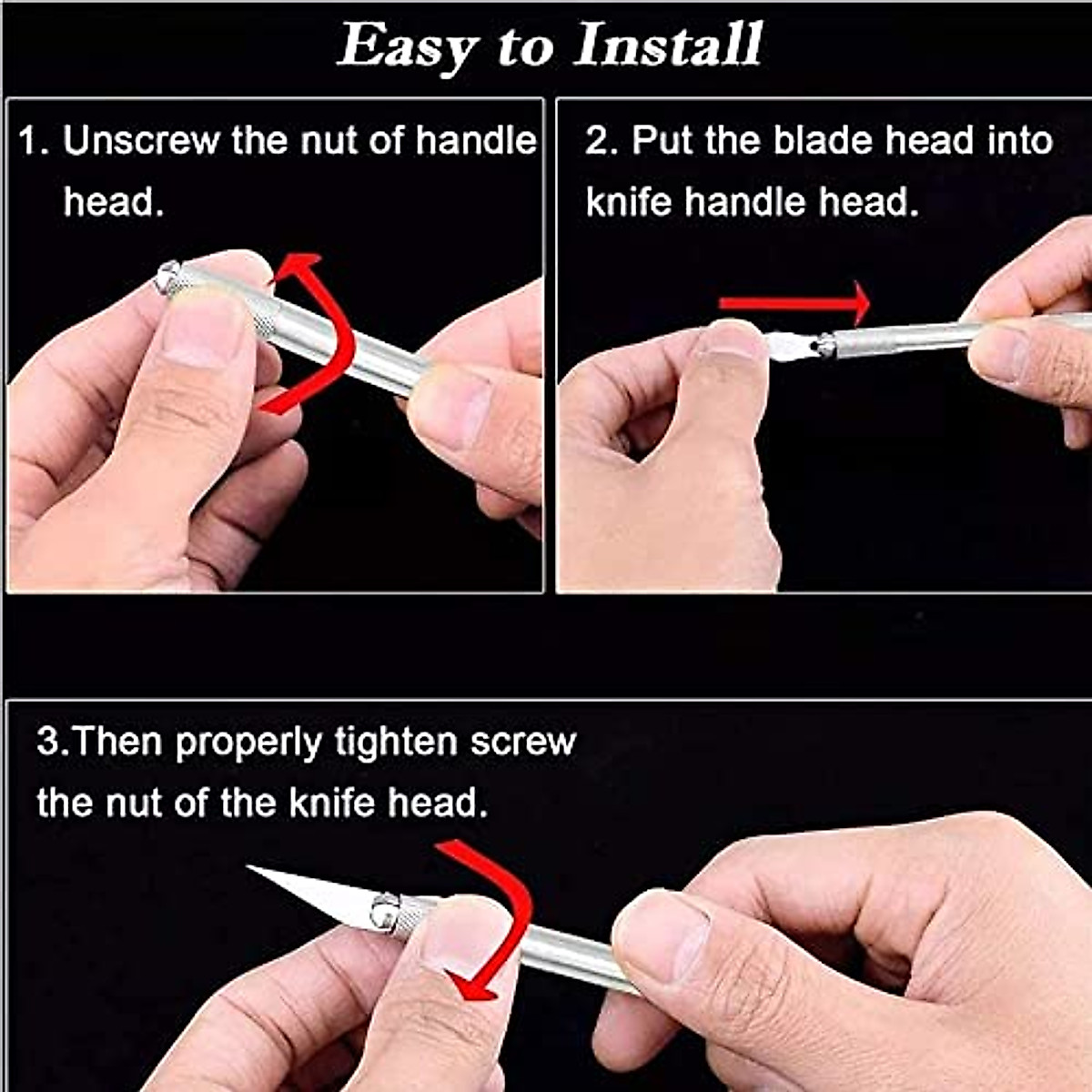 Easy to Install

1. Unscrew the nut of handle head.

2. Put the blade head into knife handle head.

3.Then properly tighten screw the nut of the knife head.