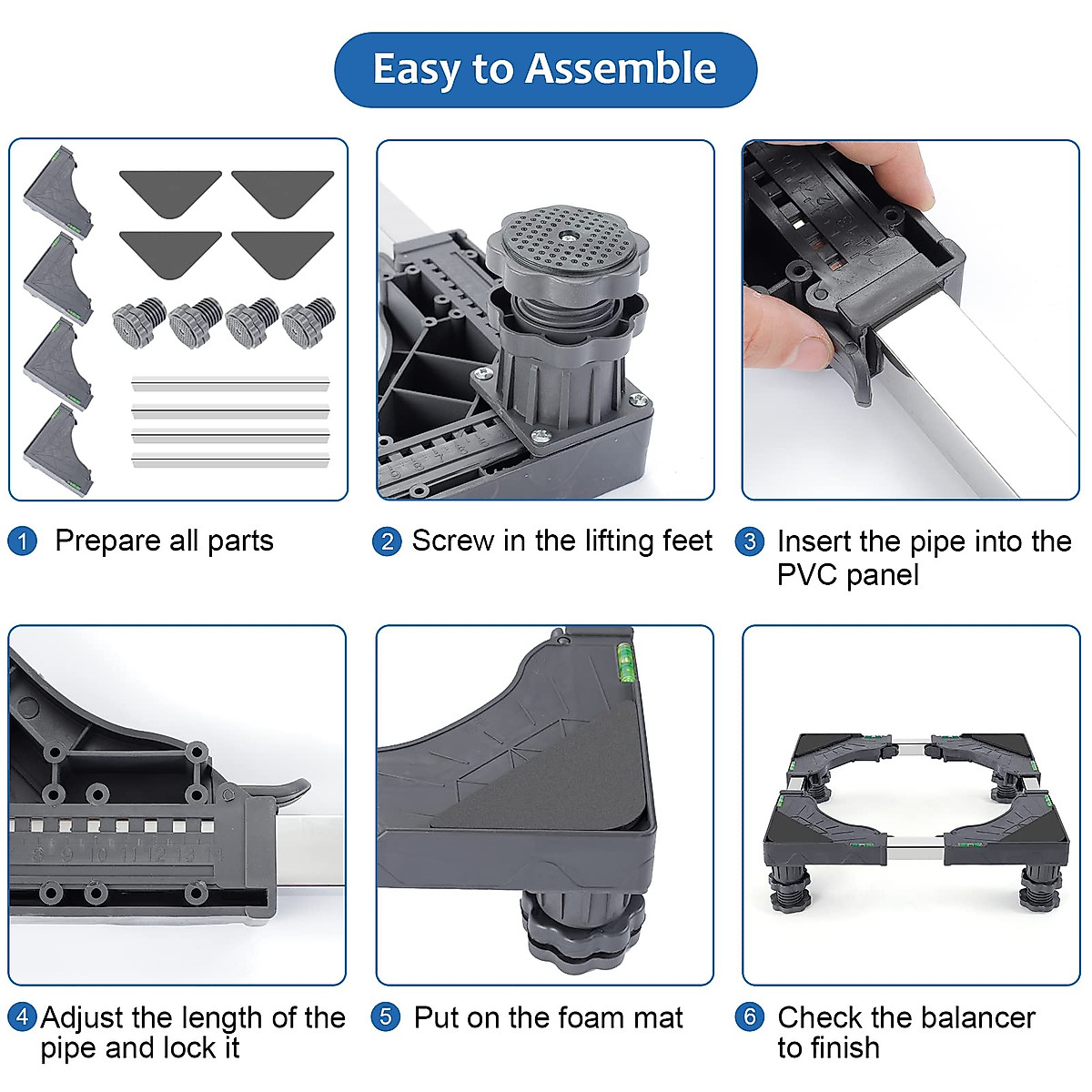 Easy to Assemble

1 Prepare all parts

2 Screw in the lifting feet

3 Insert the pipe into the PVC panel

8 9 10 11 12 13

4 Adjust the length of the pipe and lock it

5 Put on the foam mat

6 Check the balancer to finish