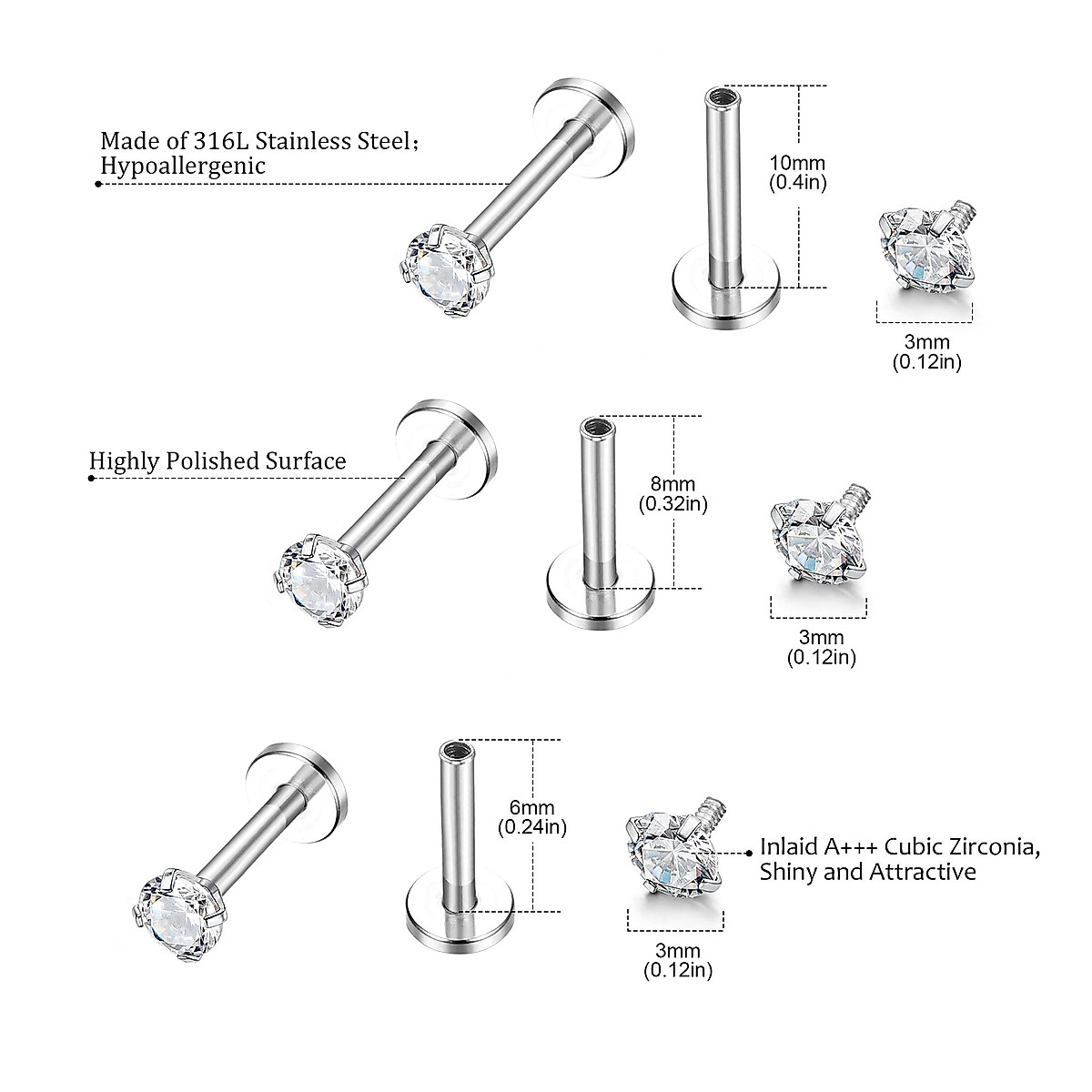 Made of 316L Stainless Steel;
Hypoallergenic

10mm
(0.4in)

3mm
(0.12in)

Highly Polished Surface

8mm
(0.32in)

3mm
(0.12in)

6mm
(0.24in)

Inlaid A+++ Cubic Zirconia,
Shiny and Attractive

3mm
(0.12in)