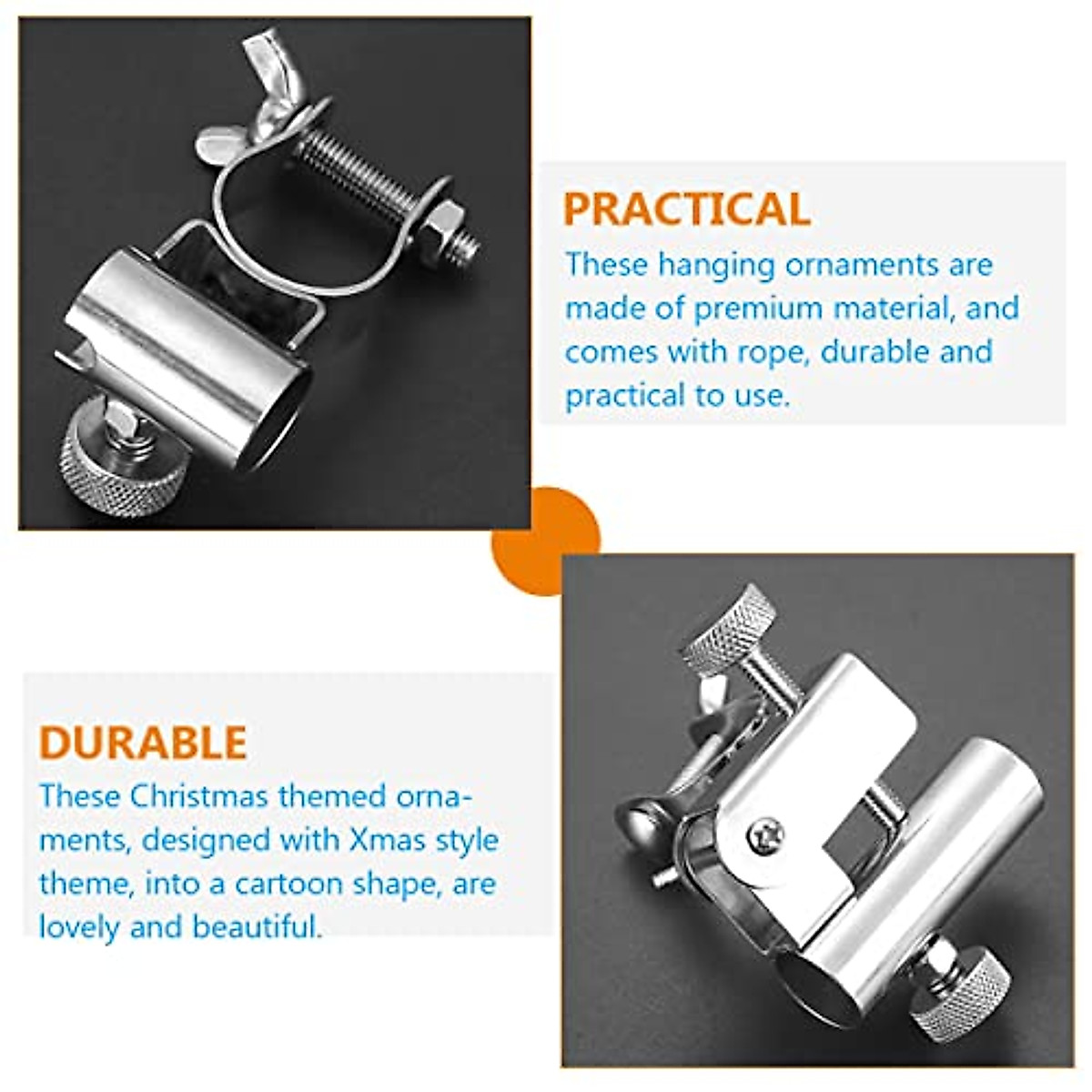 PRACTICAL
These hanging ornaments are made of premium material, and comes with rope, durable and practical to use.

DURABLE
These Christmas themed ornaments, designed with Xmas style theme, into a cartoon shape, are lovely and beautiful.