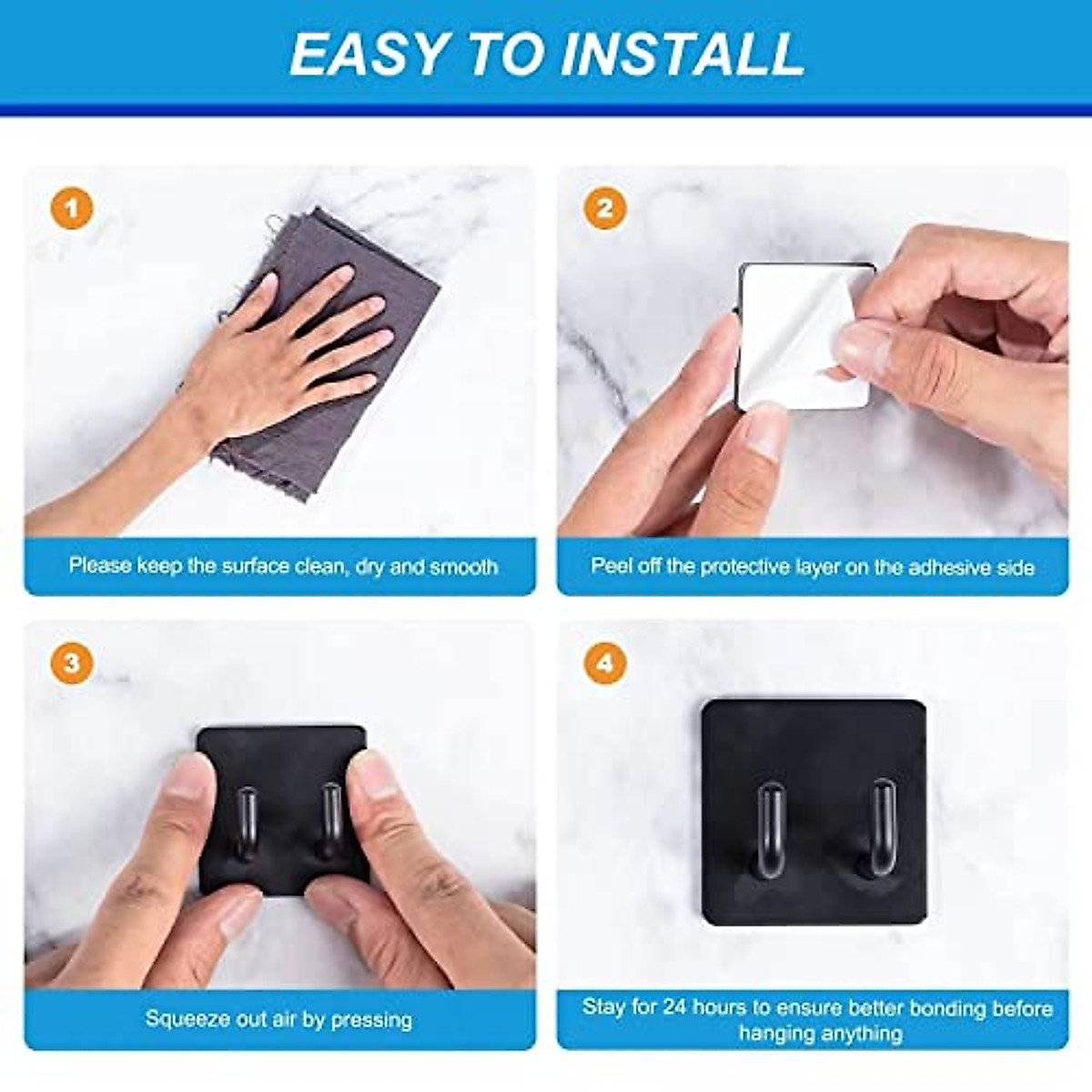 EASY TO INSTALL

1

Please keep the surface clean, dry and smooth

2

Peel off the protective layer on the adhesive side

3

Squeeze out air by pressing

4

Stay for 24 hours to ensure better bonding before hanging anything