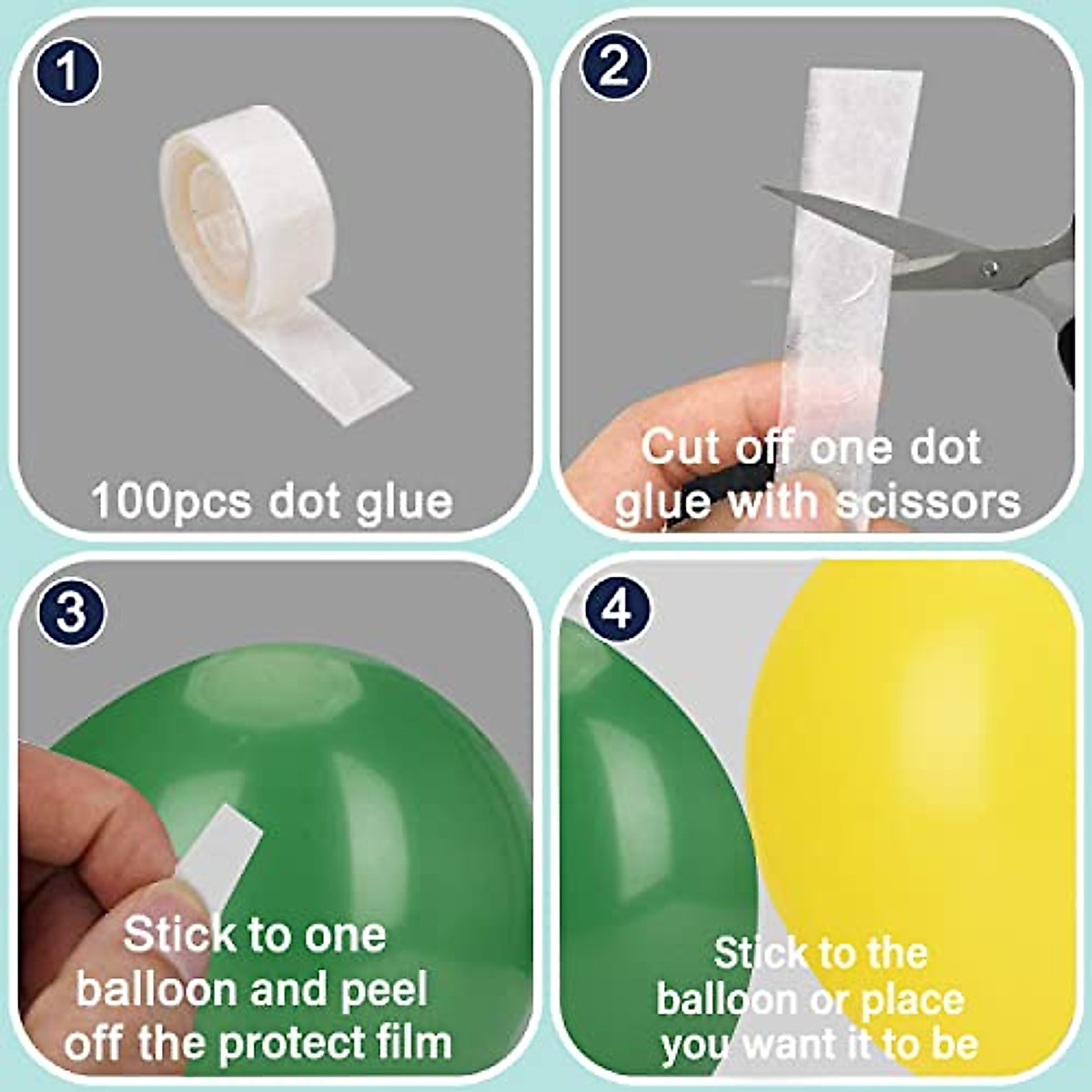 1
100pcs dot glue

2
Cut off one dot glue with scissors

3
Stick to one balloon and peel off the protect film

4
Stick to the balloon or place you want it to be