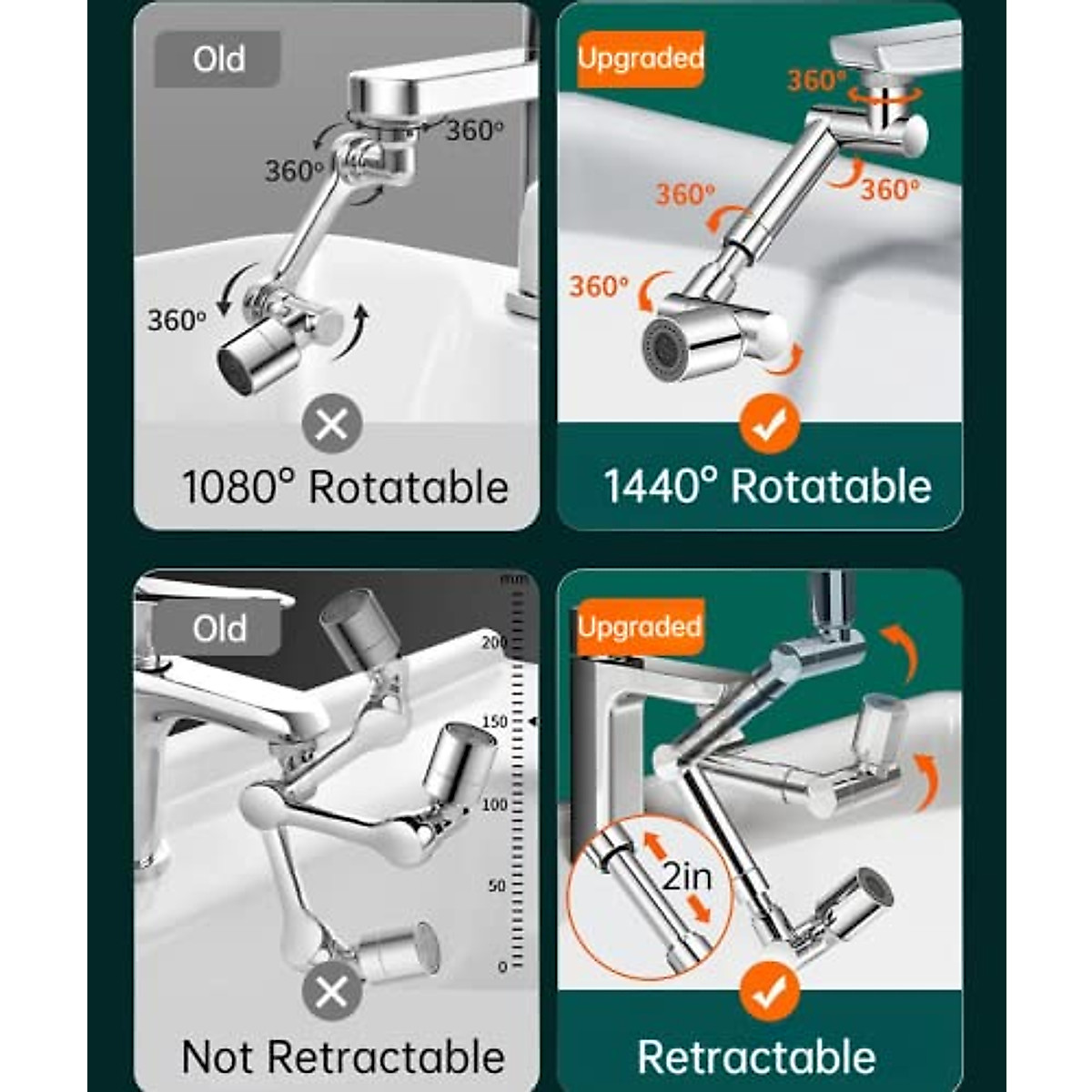 Old

360°

360°

360°

1080° Rotatable

Upgraded

360°

360°

360°

360°

1440° Rotatable

Old

mm

200

150

100

50

0

Not Retractable

Upgraded

2in

Retractable