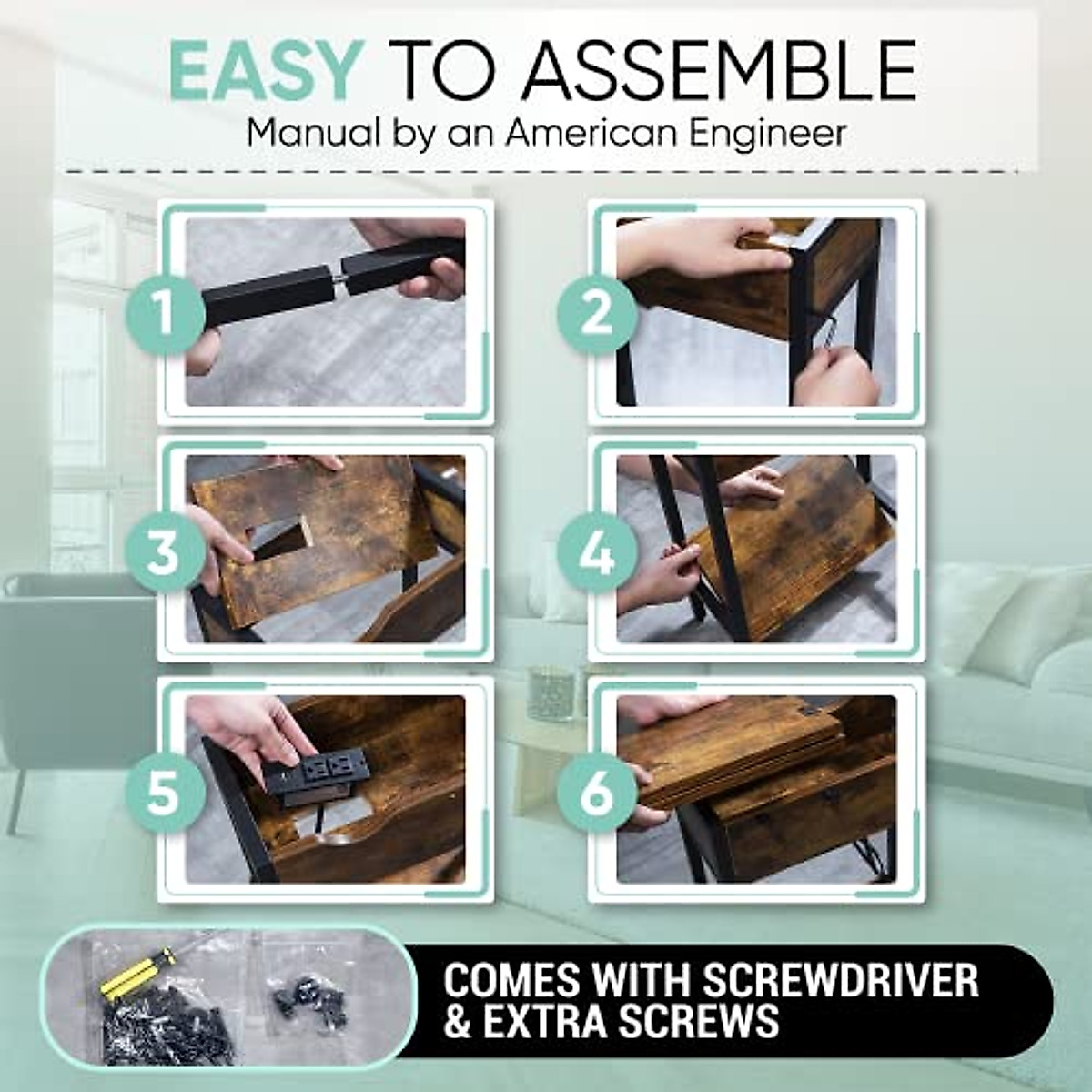 EASY TO ASSEMBLE
Manual by an American Engineer

1
2
3
4
5
6

COMES WITH SCREWDRIVER & EXTRA SCREWS