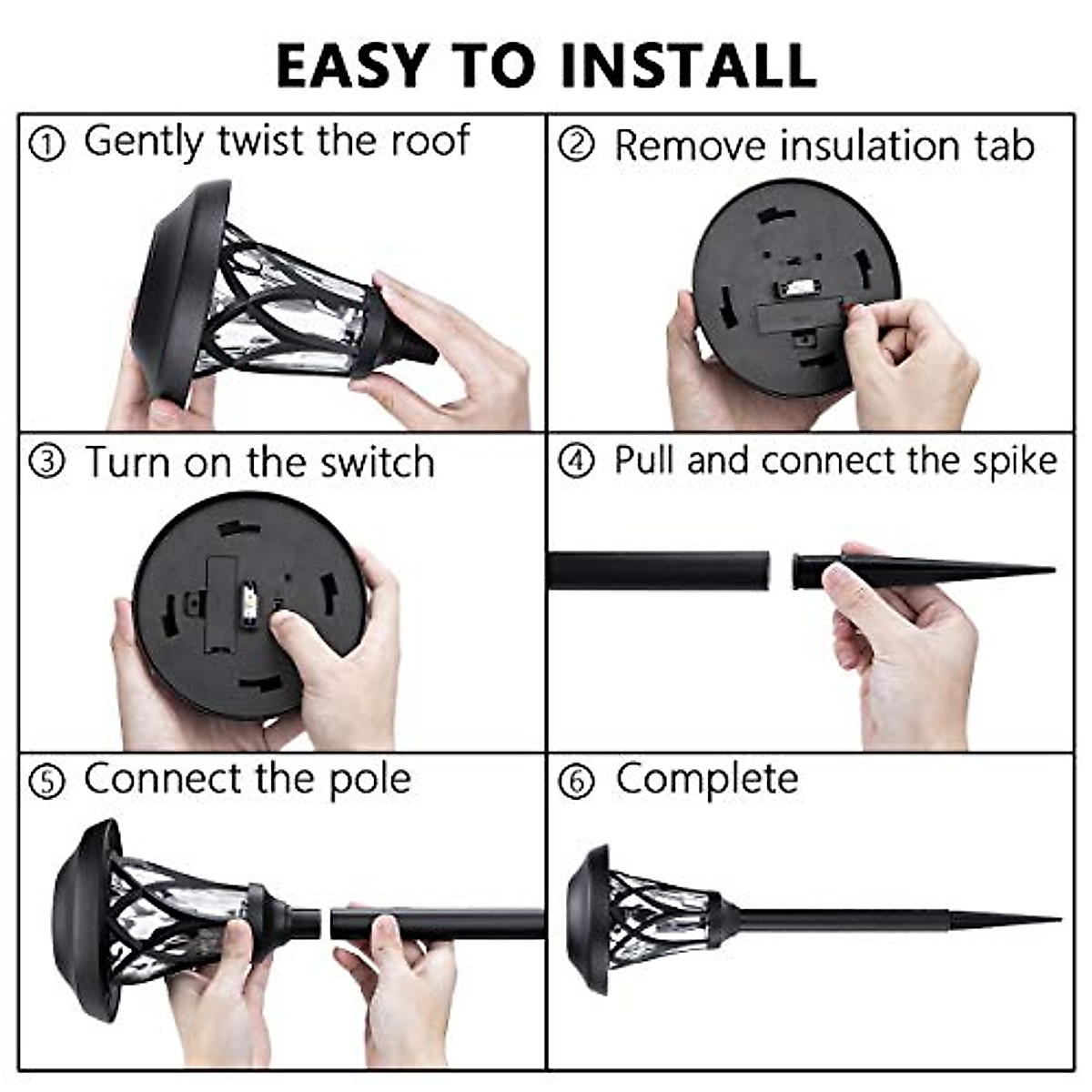 EASY TO INSTALL

① Gently twist the roof

② Remove insulation tab

③ Turn on the switch

④ Pull and connect the spike

⑤ Connect the pole

⑥ Complete