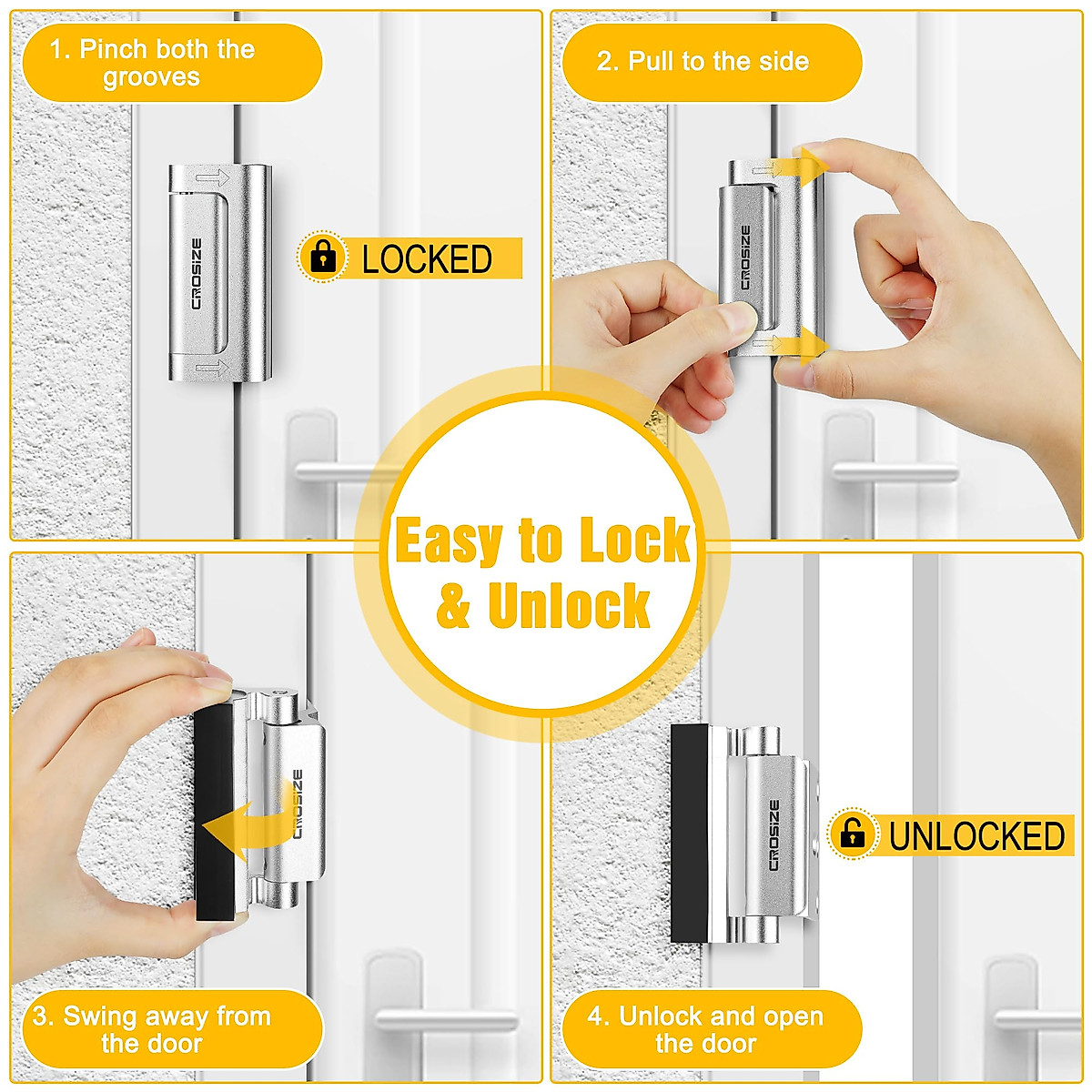 1. Pinch both the grooves

CROSIZE

LOCKED

2. Pull to the side

CROSIZE

Easy to Lock & Unlock

CROSIZE

3. Swing away from the door

CROSIZE

UNLOCKED

4. Unlock and open the door