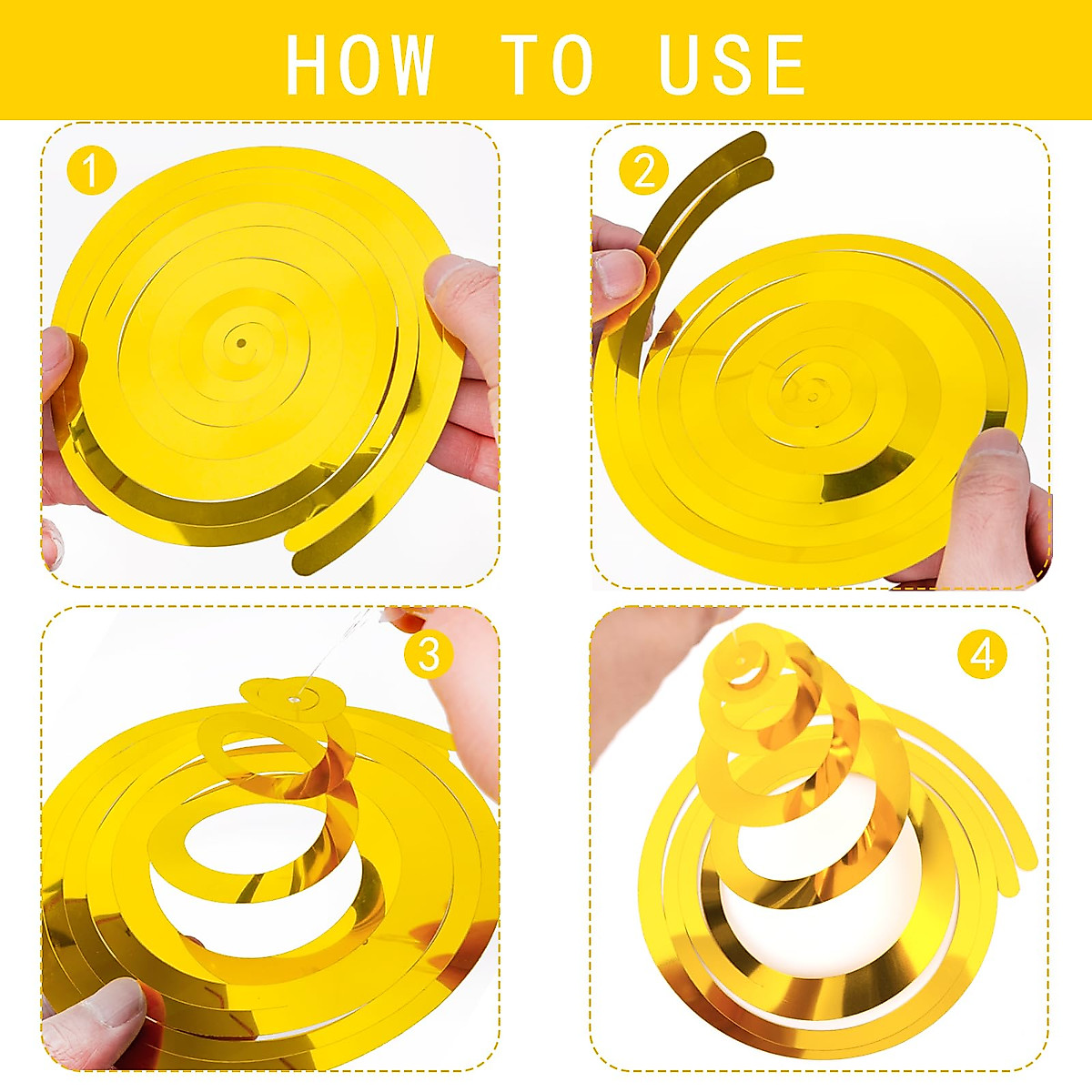 HOW TO USE

1

2

3

4