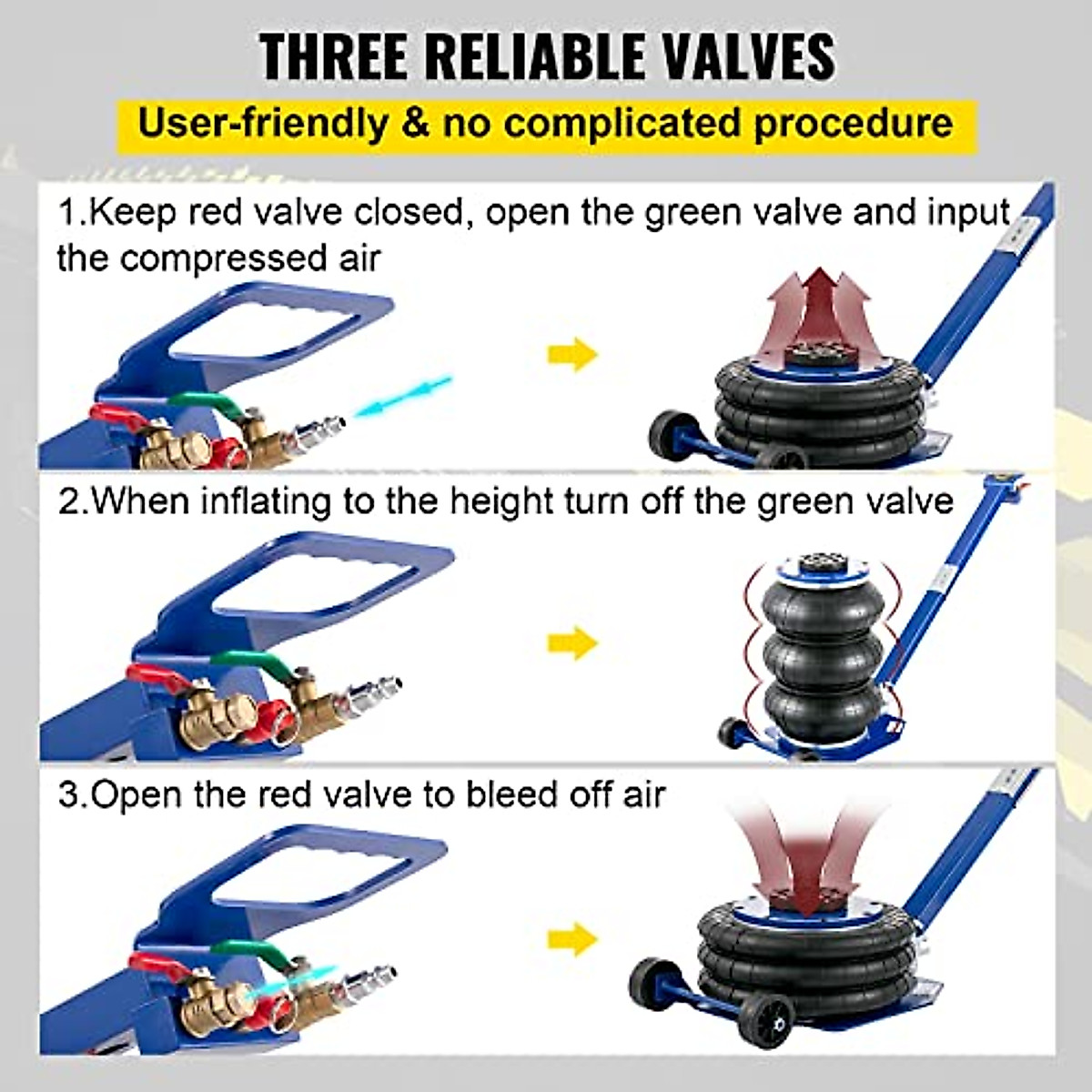 THREE RELIABLE VALVES

User-friendly & no complicated procedure

1.Keep red valve closed, open the green valve and input the compressed air

2.When inflating to the height turn off the green valve

3.Open the red valve to bleed off air