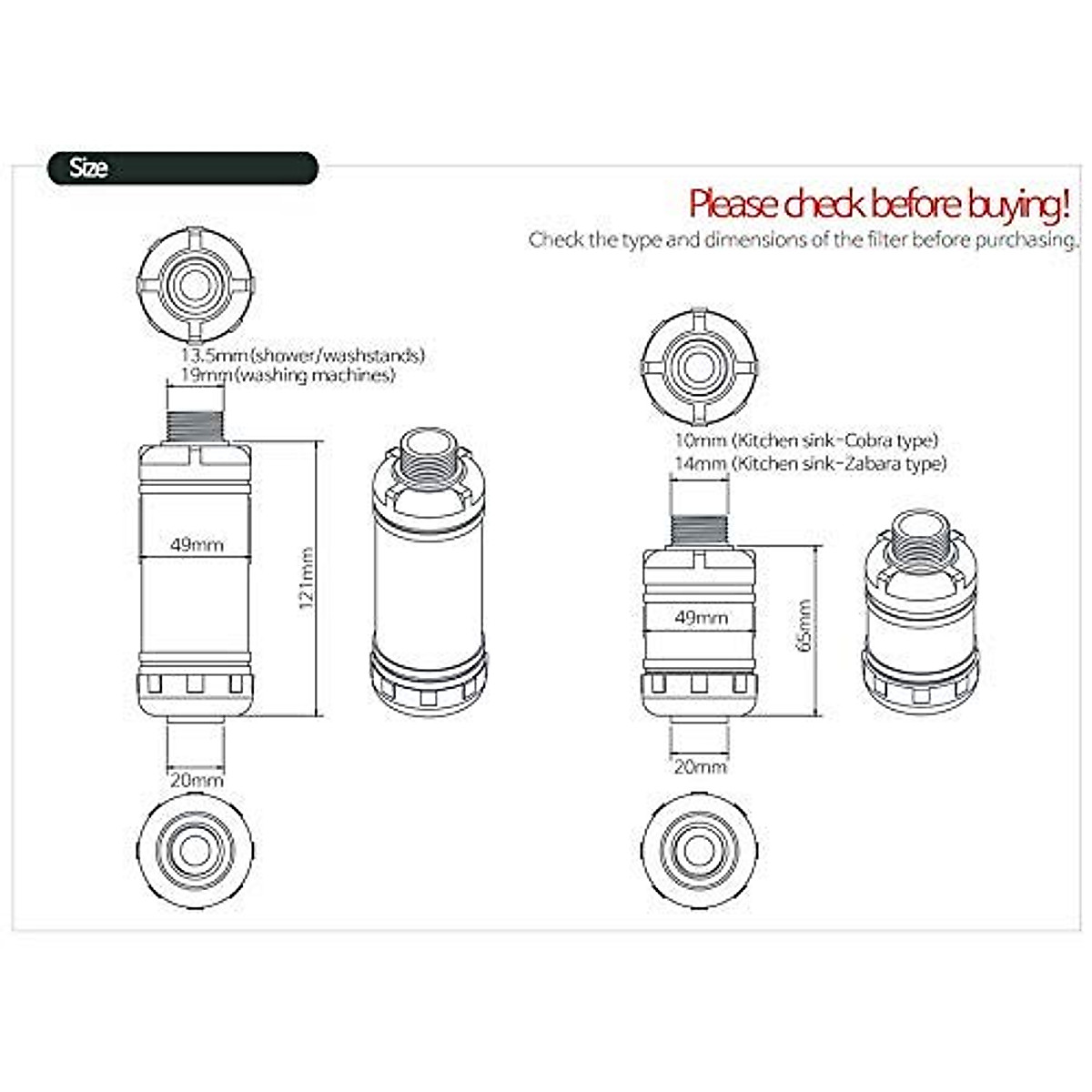 Size

Please check before buying!

Check the type and dimensions of the filter before purchasing.

13.5mm (shower/washstands)
19mm (washing machines)

49mm

121mm

20mm

10mm (Kitchen sink-Cobra type)
14mm (Kitchen sink-Zabara type)

49mm

65mm

20mm