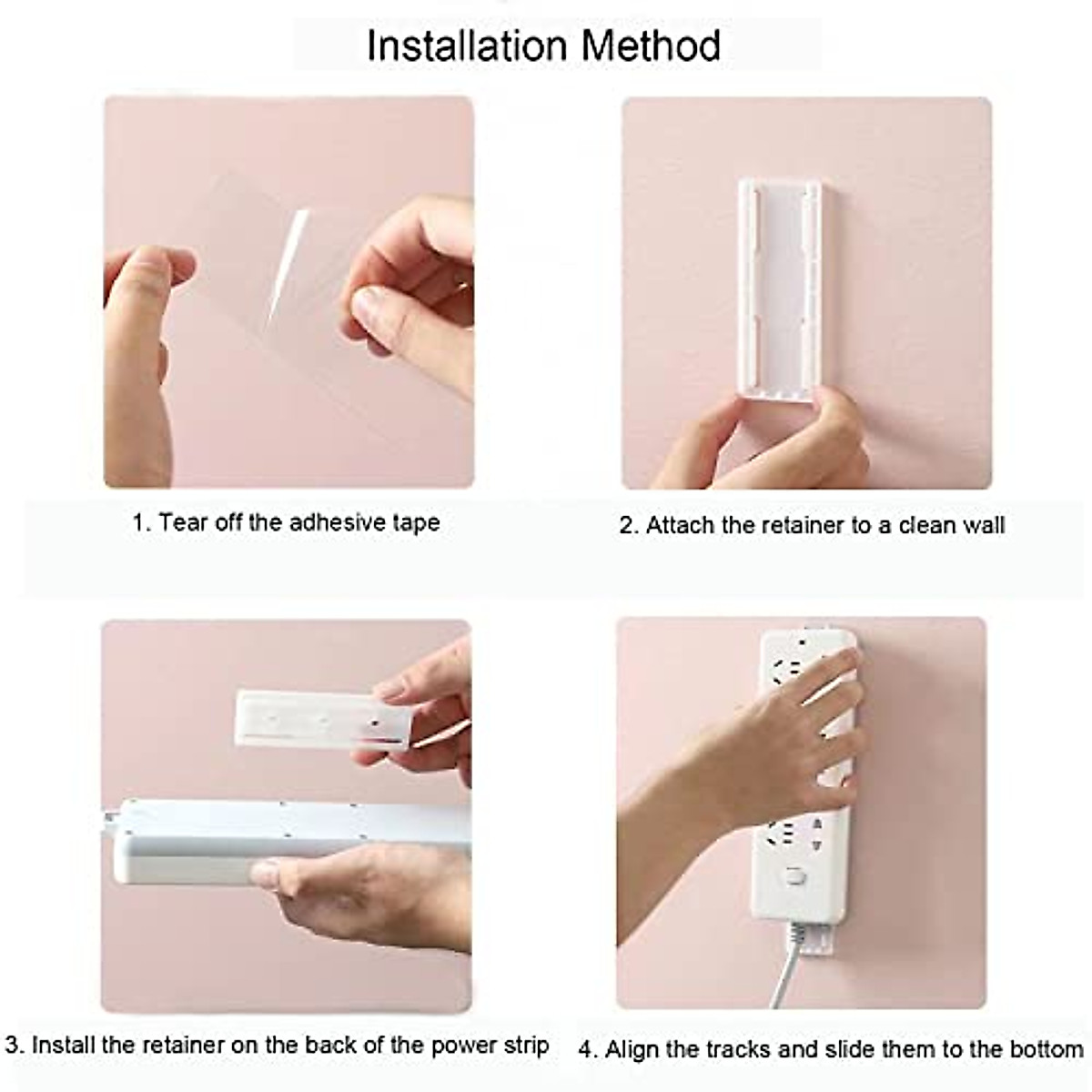 Installation Method

1. Tear off the adhesive tape

2. Attach the retainer to a clean wall

3. Install the retainer on the back of the power strip

4. Align the tracks and slide them to the bottom