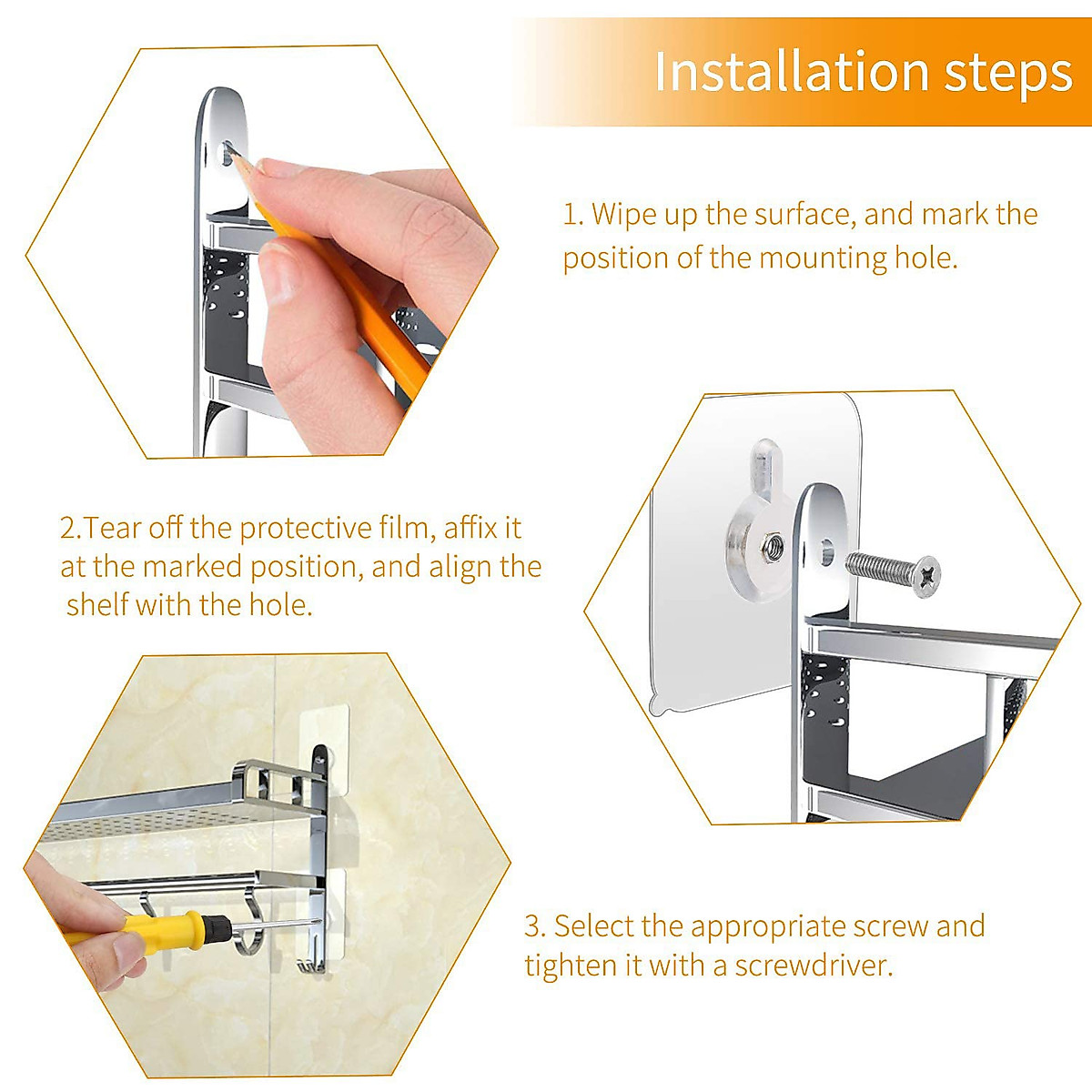 Installation steps

1. Wipe up the surface, and mark the position of the mounting hole.

2.Tear off the protective film, affix it at the marked position, and align the shelf with the hole.

3. Select the appropriate screw and tighten it with a screwdriver.