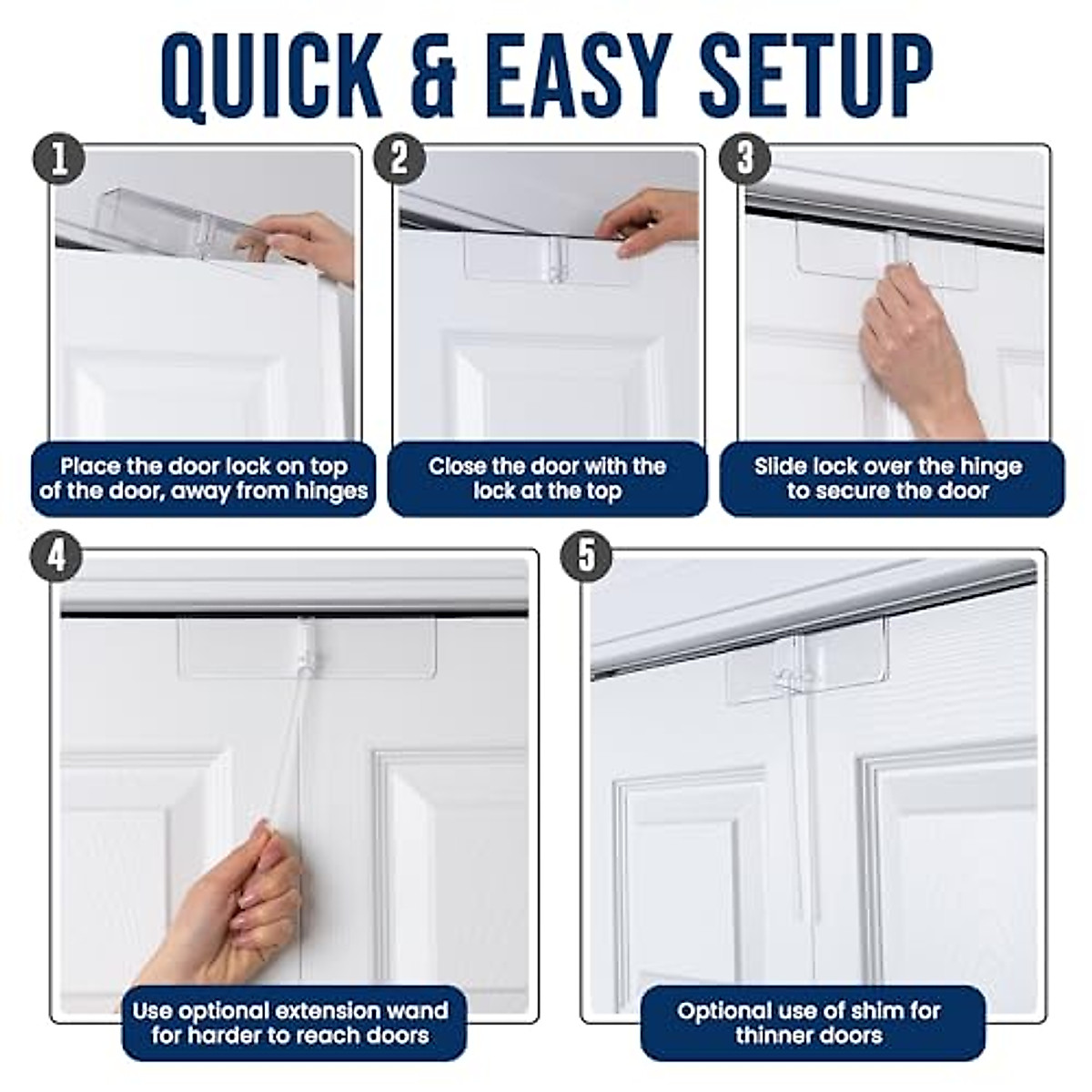 QUICK & EASY SETUP

1

Place the door lock on top of the door, away from hinges

2

Close the door with the lock at the top

3

Slide lock over the hinge to secure the door

4

Use optional extension wand for harder to reach doors

5

Optional use of shim for thinner doors