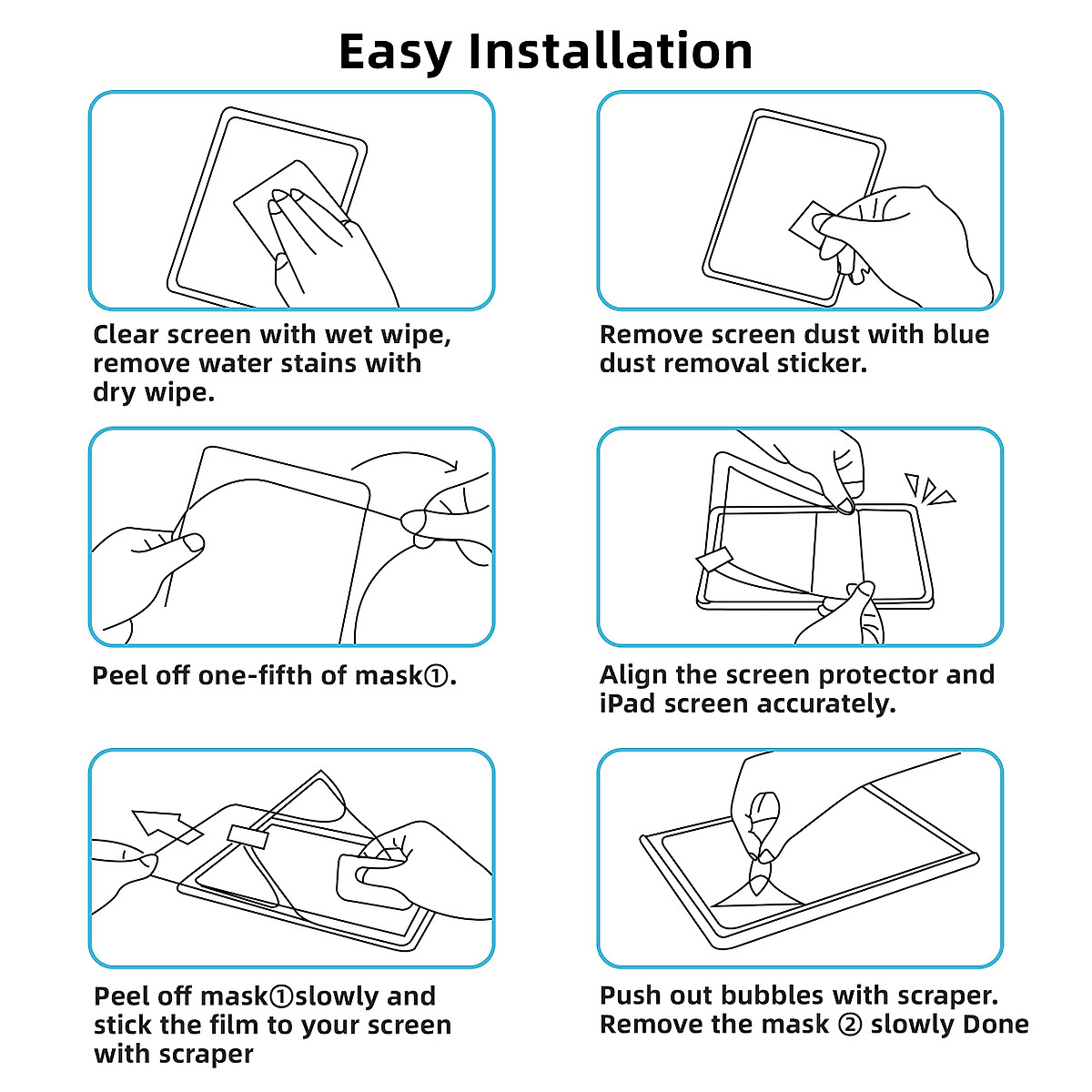 Easy Installation

Clear screen with wet wipe, remove water stains with dry wipe.

Remove screen dust with blue dust removal sticker.

Peel off one-fifth of mask①.

Align the screen protector and iPad screen accurately.

Peel off mask①slowly and stick the film to your screen with scraper

Push out bubbles with scraper. Remove the mask ② slowly Done