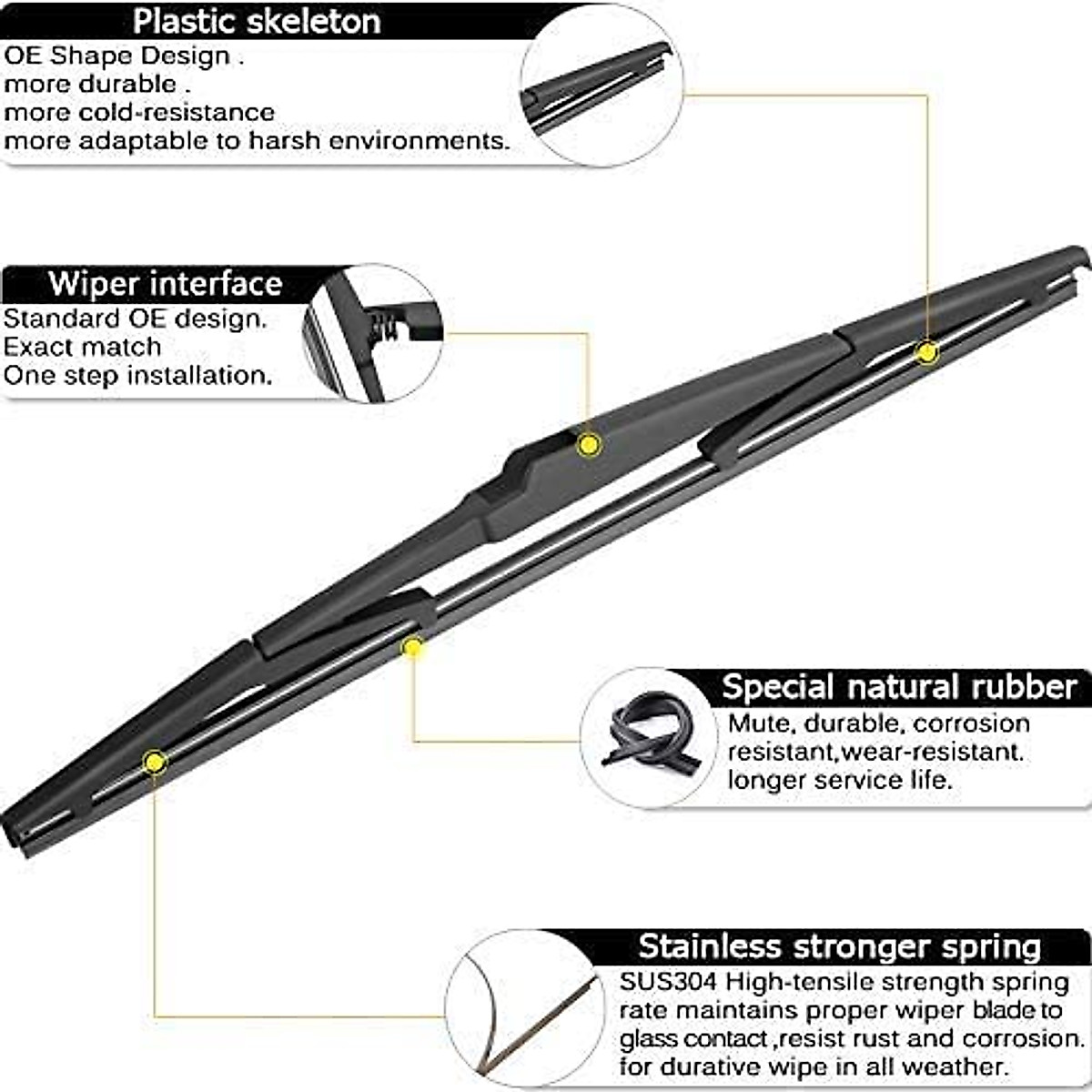 Plastic skeleton
OE Shape Design .
more durable .
more cold-resistance
more adaptable to harsh environments.

Wiper interface
Standard OE design.
Exact match
One step installation.

Special natural rubber
Mute, durable, corrosion resistant,wear-resistant. longer service life.

Stainless stronger spring
SUS304 High-tensile strength spring rate maintains proper wiper blade to glass contact ,resist rust and corrosion. for durative wipe in all weather.