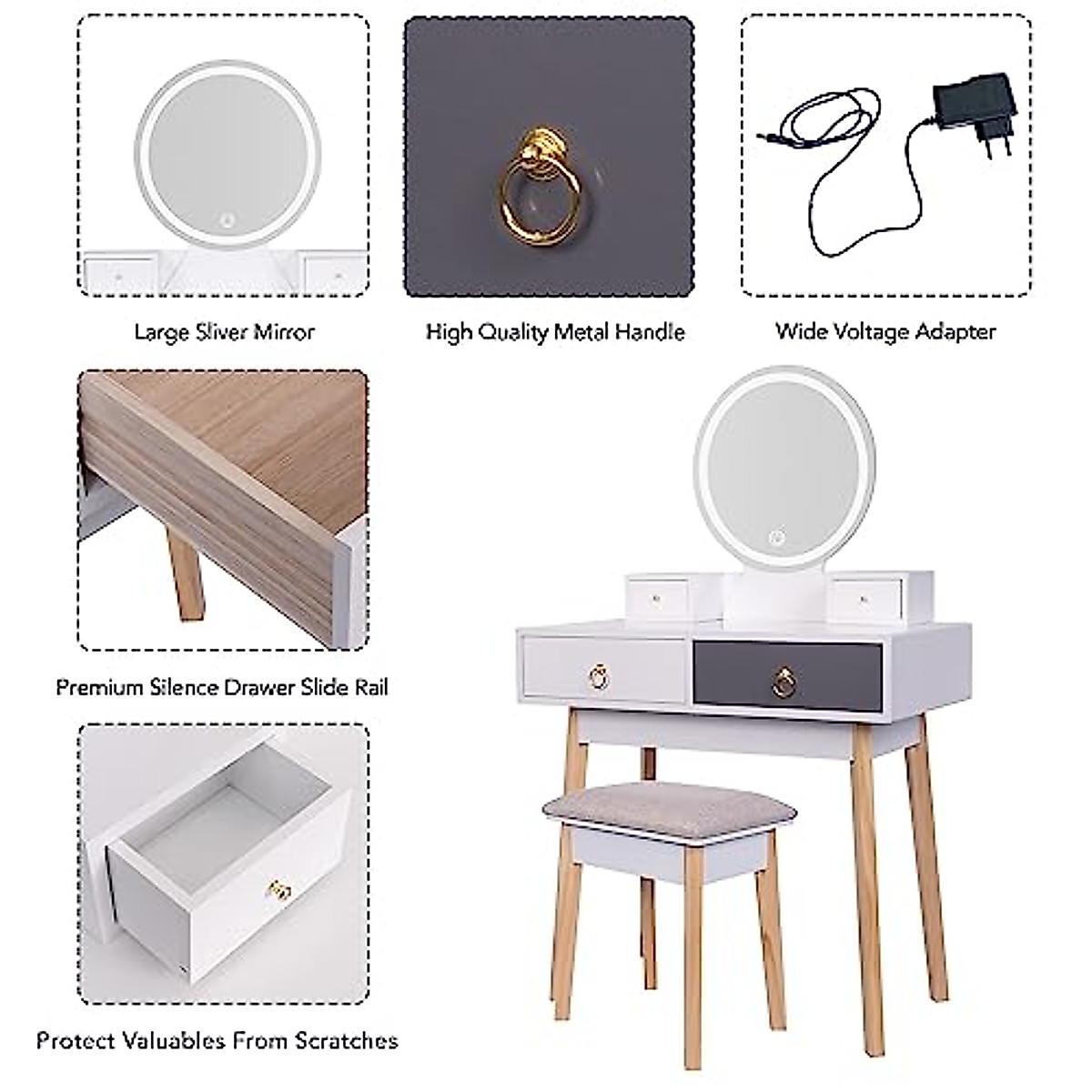 Large Sliver Mirror

High Quality Metal Handle

Wide Voltage Adapter

Premium Silence Drawer Slide Rail

Protect Valuables From Scratches