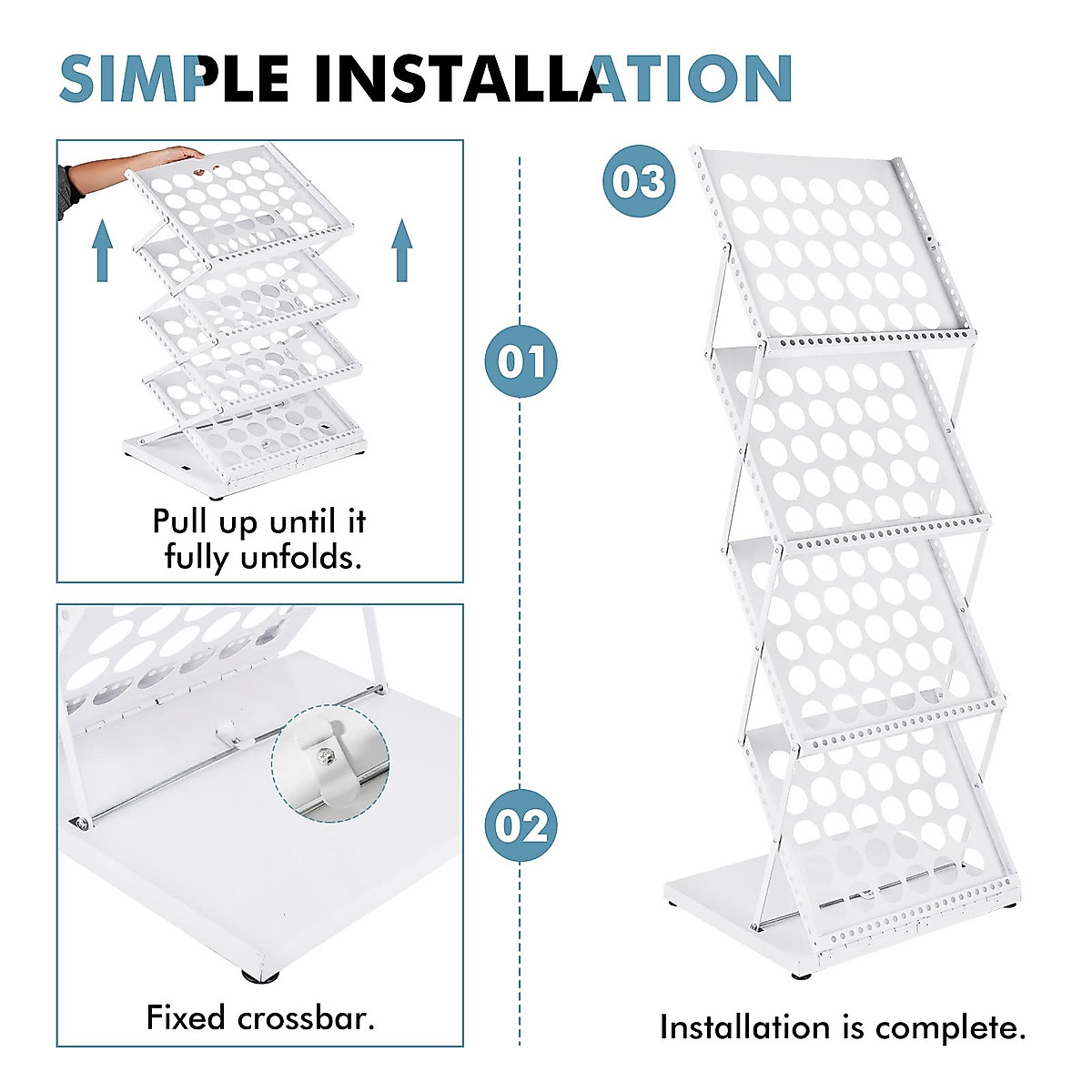 SIMPLE INSTALLATION

01

Pull up until it fully unfolds.

02

Fixed crossbar.

03

Installation is complete.