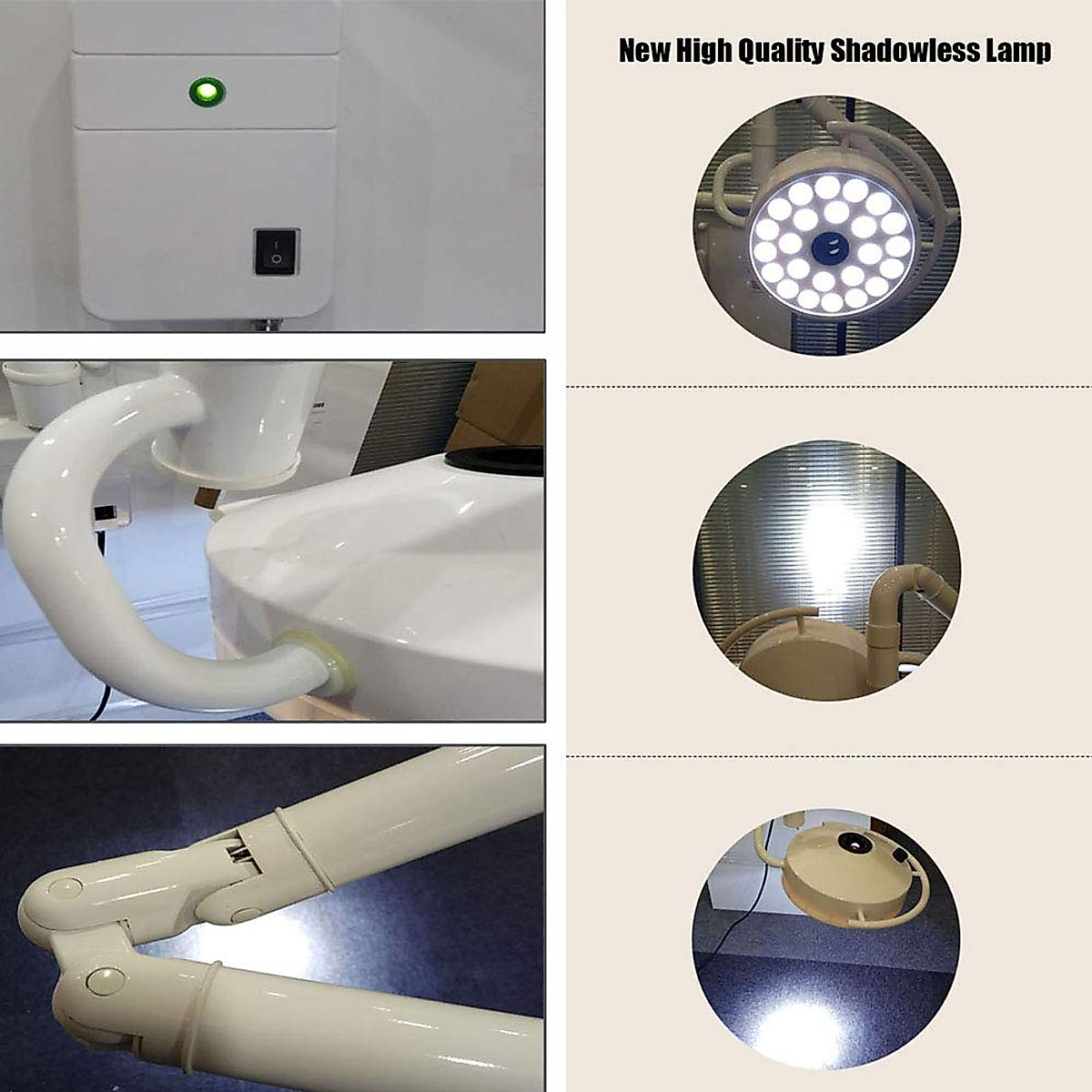 New High Quality Shadowless Lamp