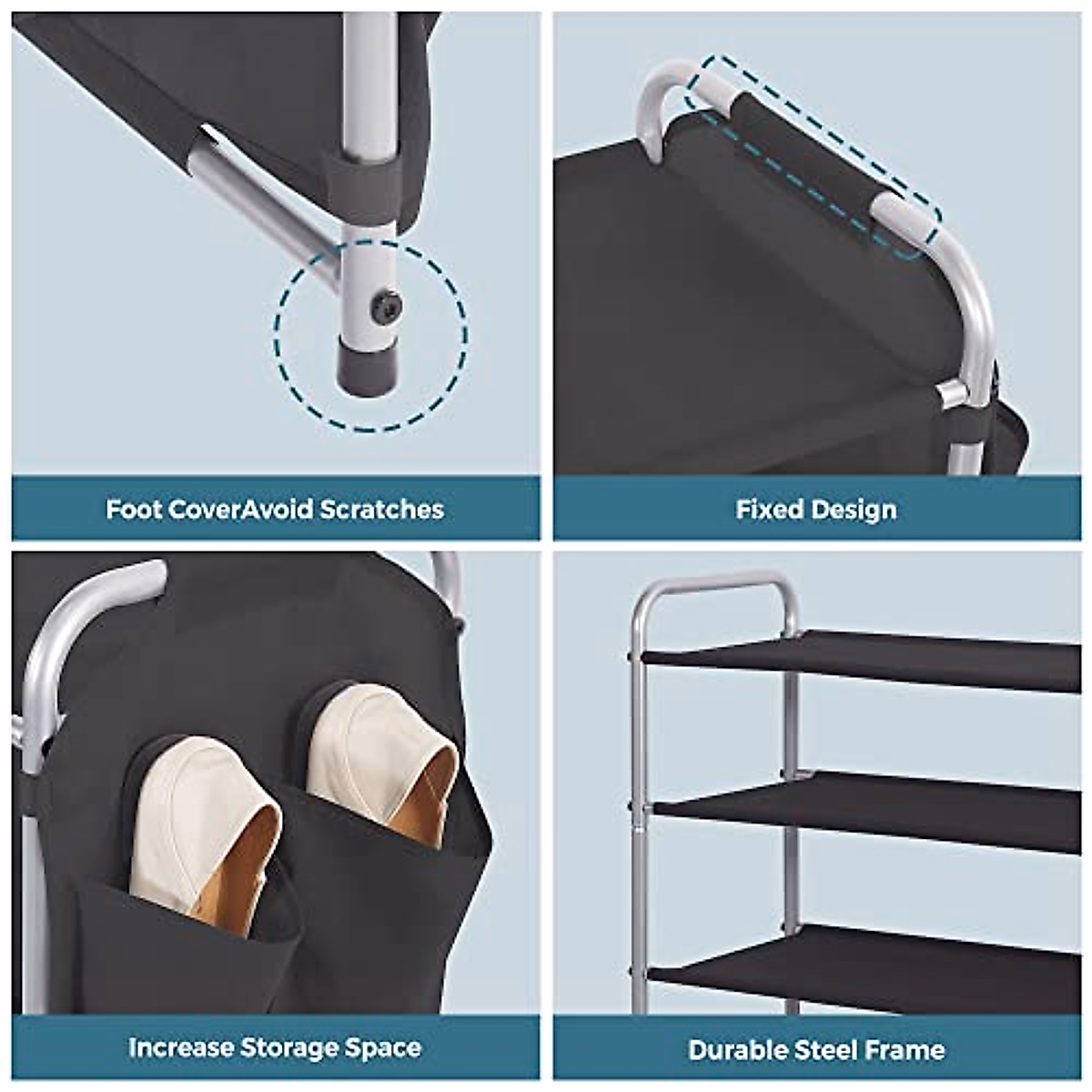 Foot CoverAvoid Scratches

Fixed Design

Increase Storage Space

Durable Steel Frame