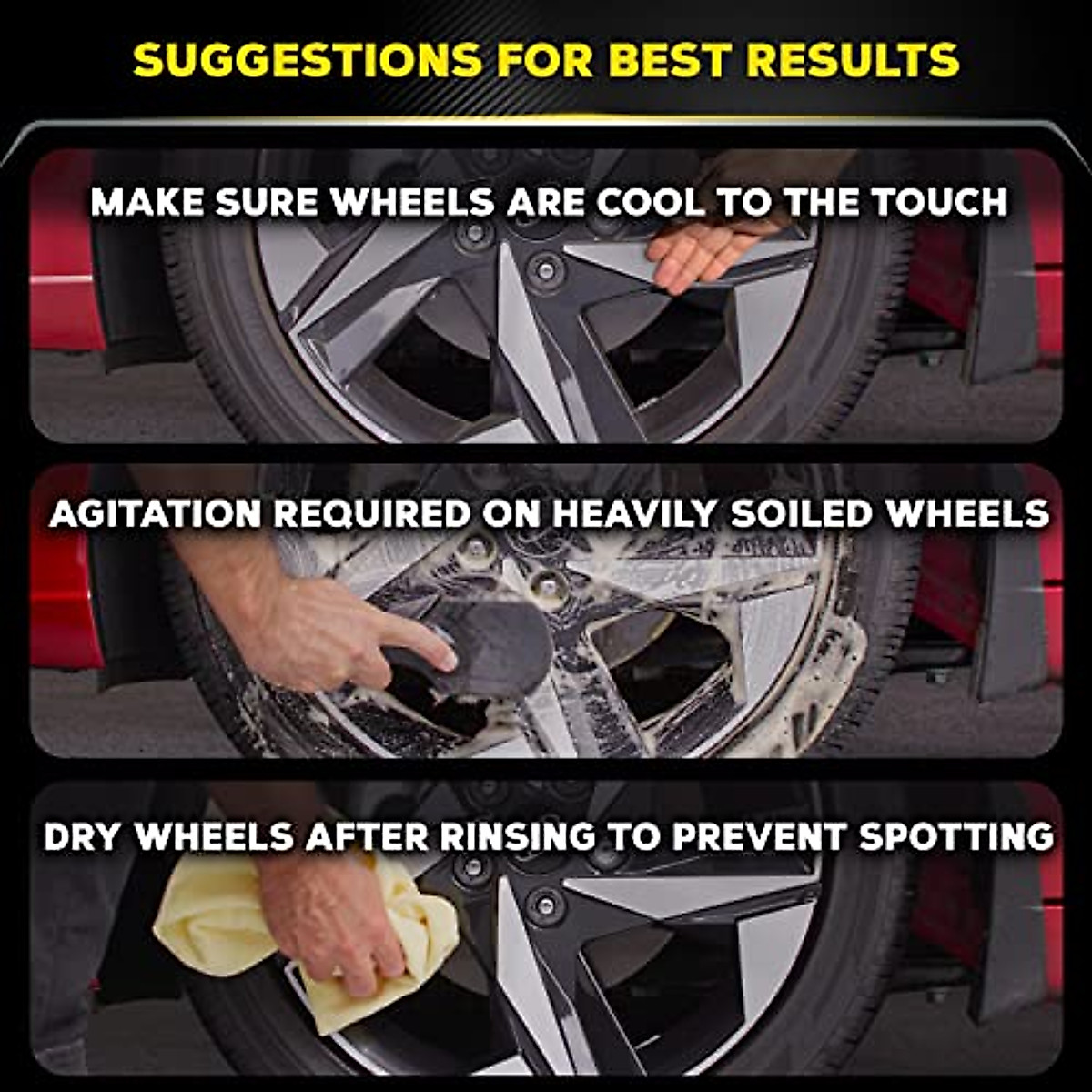 SUGGESTIONS FOR BEST RESULTS

MAKE SURE WHEELS ARE COOL TO THE TOUCH

AGITATION REQUIRED ON HEAVILY SOILED WHEELS

DRY WHEELS AFTER RINSING TO PREVENT SPOTTING