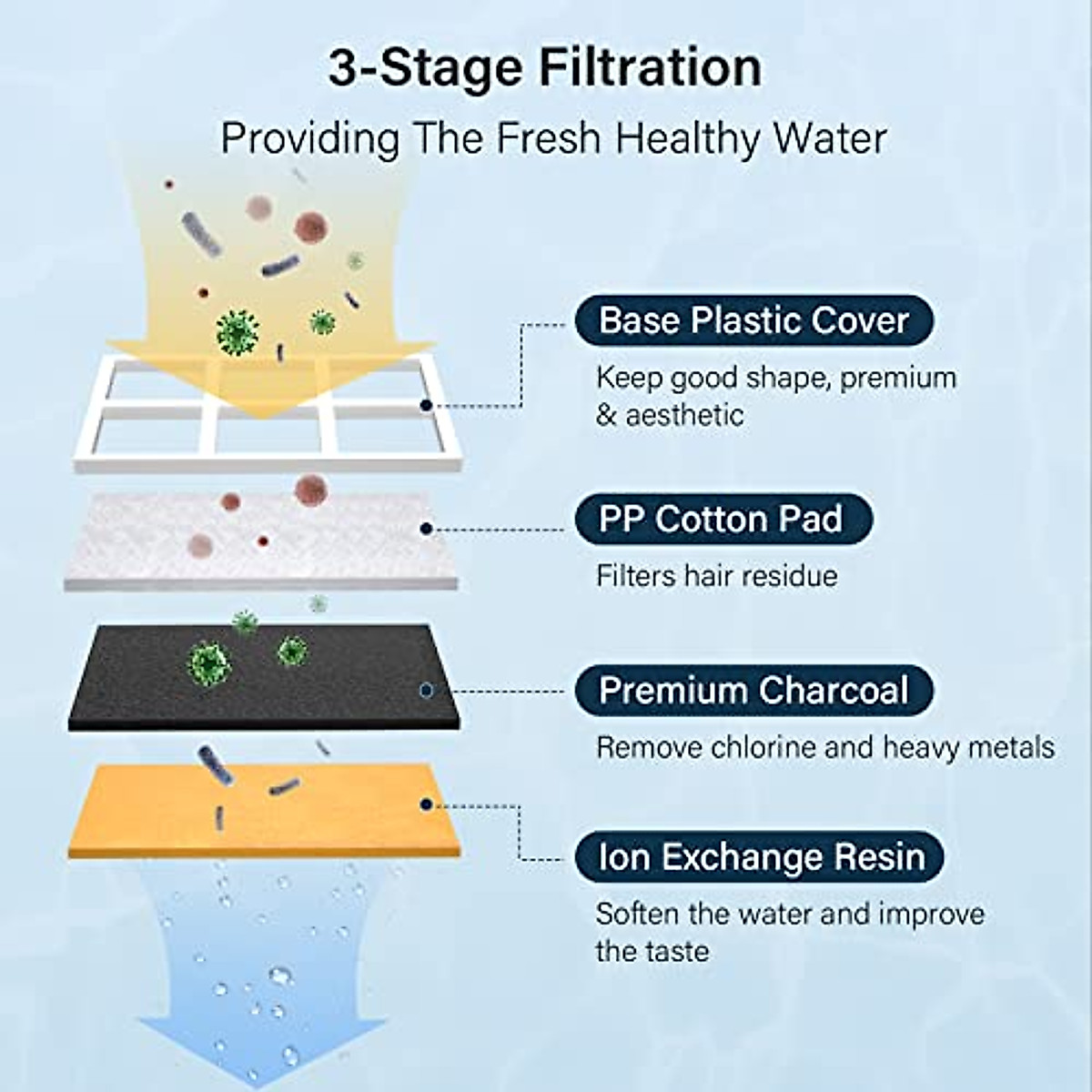 3-Stage Filtration
Providing The Fresh Healthy Water

Base Plastic Cover
Keep good shape, premium & aesthetic

PP Cotton Pad
Filters hair residue

Premium Charcoal
Remove chlorine and heavy metals

Ion Exchange Resin
Soften the water and improve the taste