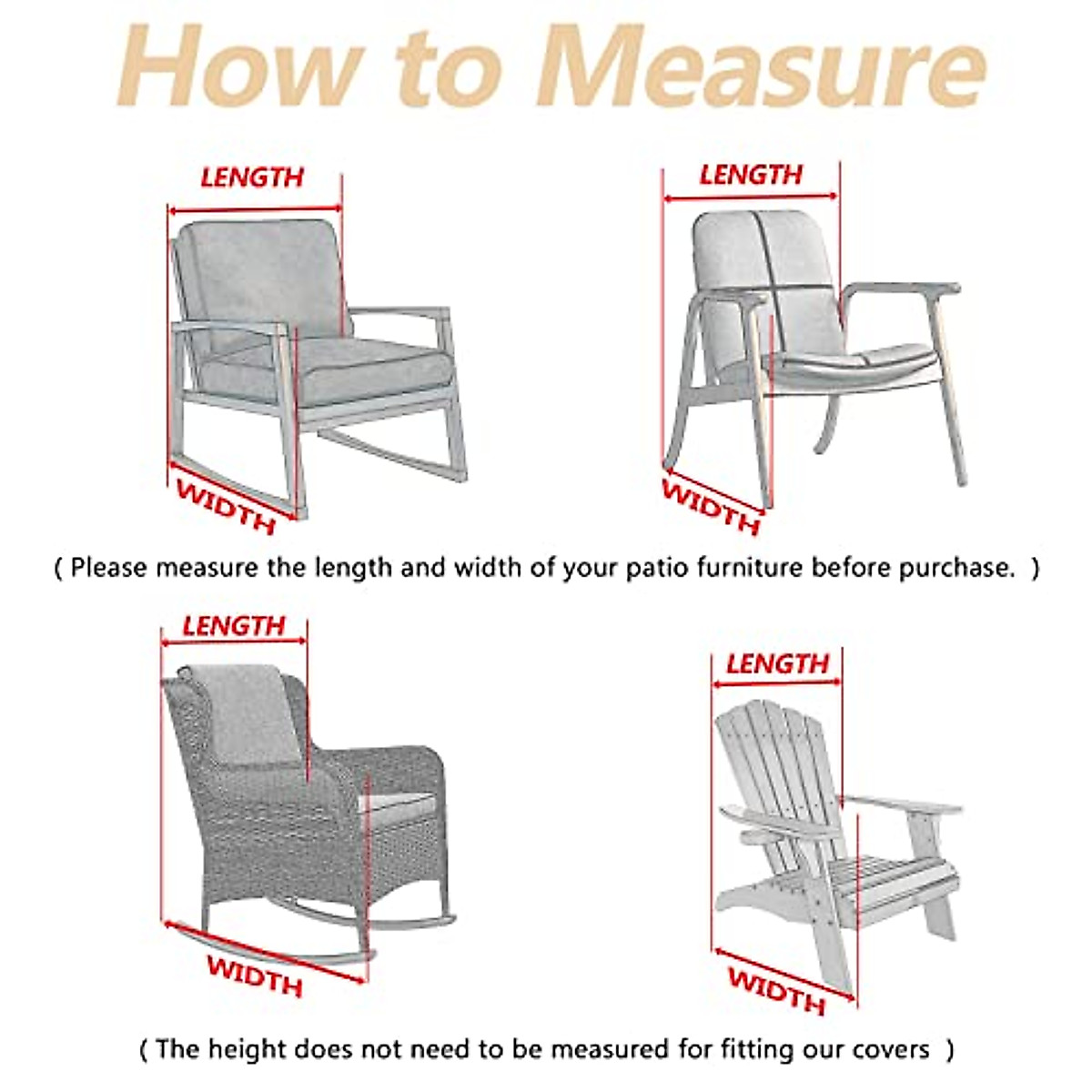 How to Measure

LENGTH

WIDTH

LENGTH

WIDTH

( Please measure the length and width of your patio furniture before purchase. )

LENGTH

WIDTH

LENGTH

WIDTH

( The height does not need to be measured for fitting our covers )