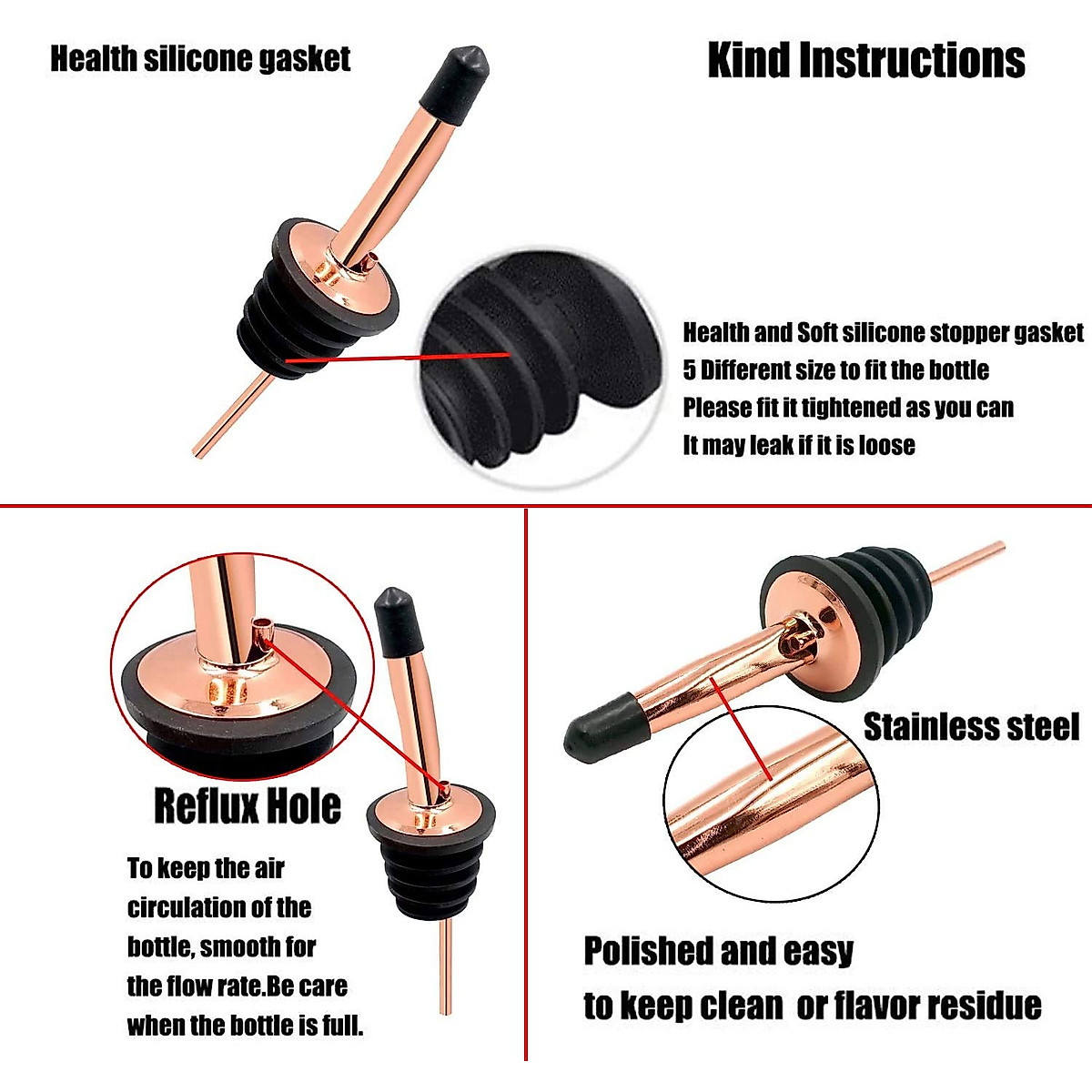 Health silicone gasket

Kind Instructions

Health and Soft silicone stopper gasket
5 Different size to fit the bottle
Please fit it tightened as you can
It may leak if it is loose

Reflux Hole

To keep the air circulation of the bottle, smooth for the flow rate.Be care when the bottle is full.

Stainless steel

Polished and easy
to keep clean or flavor residue