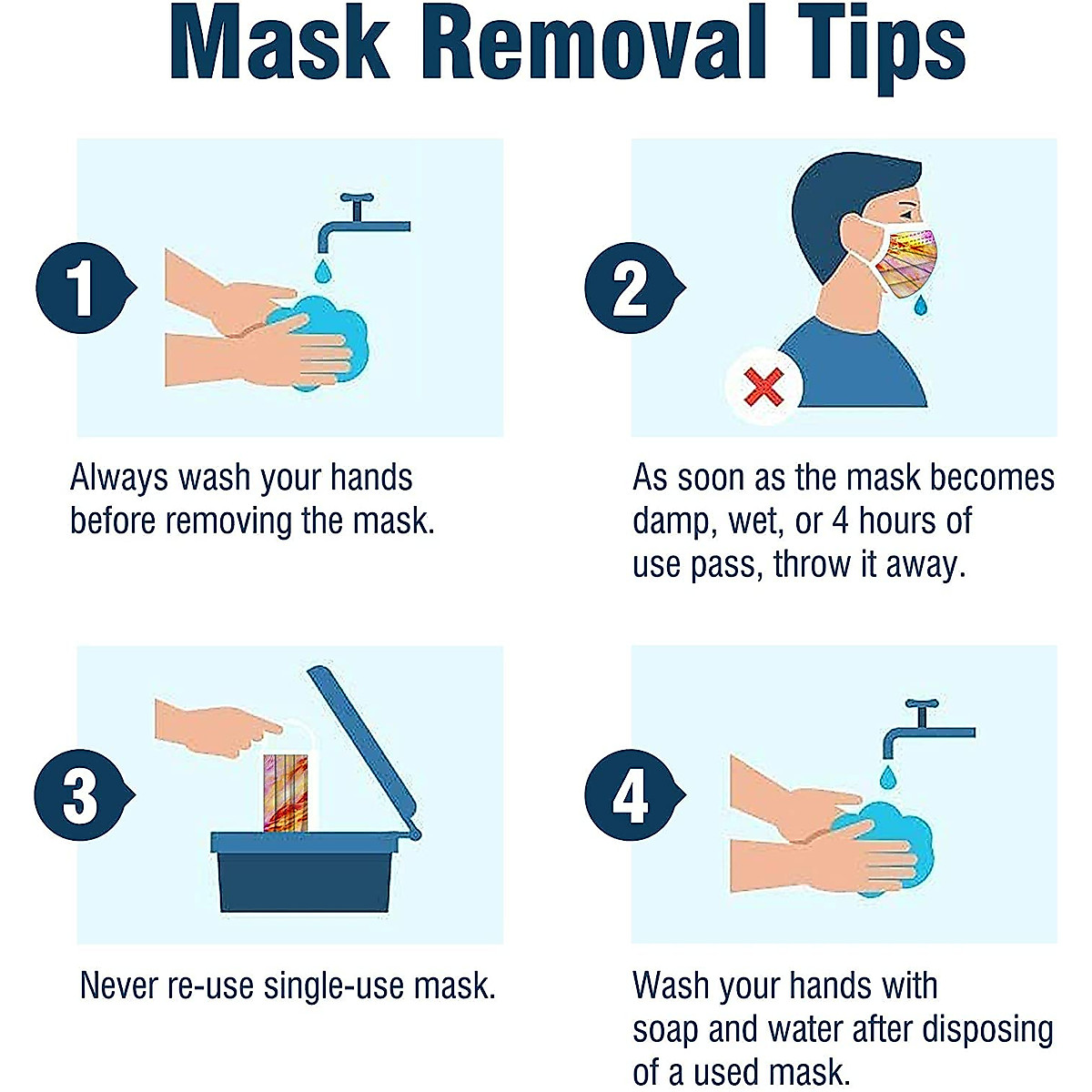 Mask Removal Tips

1

Always wash your hands before removing the mask.

2

As soon as the mask becomes damp, wet, or 4 hours of use pass, throw it away.

3

Never re-use single-use mask.

4

Wash your hands with soap and water after disposing of a used mask.