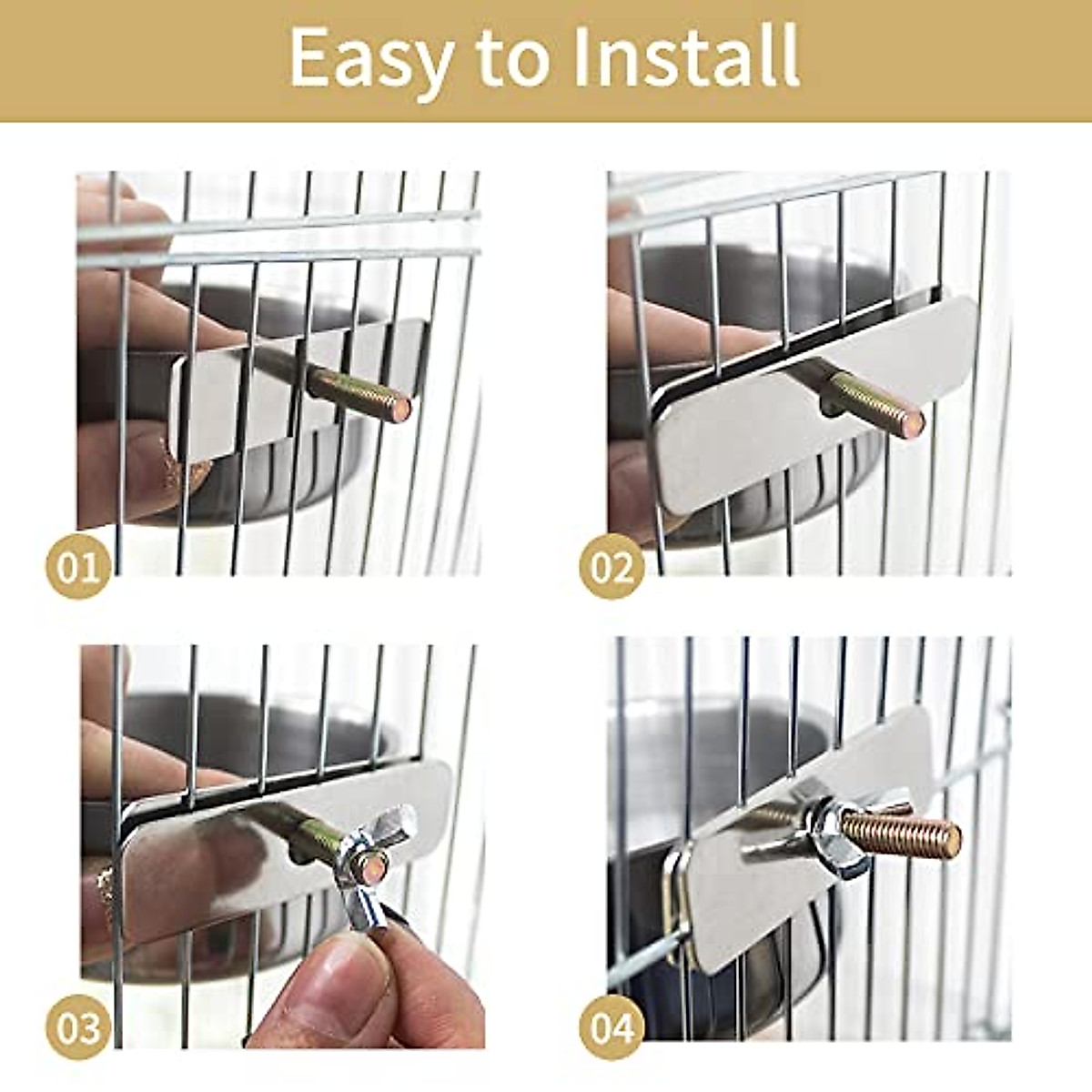 Easy to Install

01

02

03

04