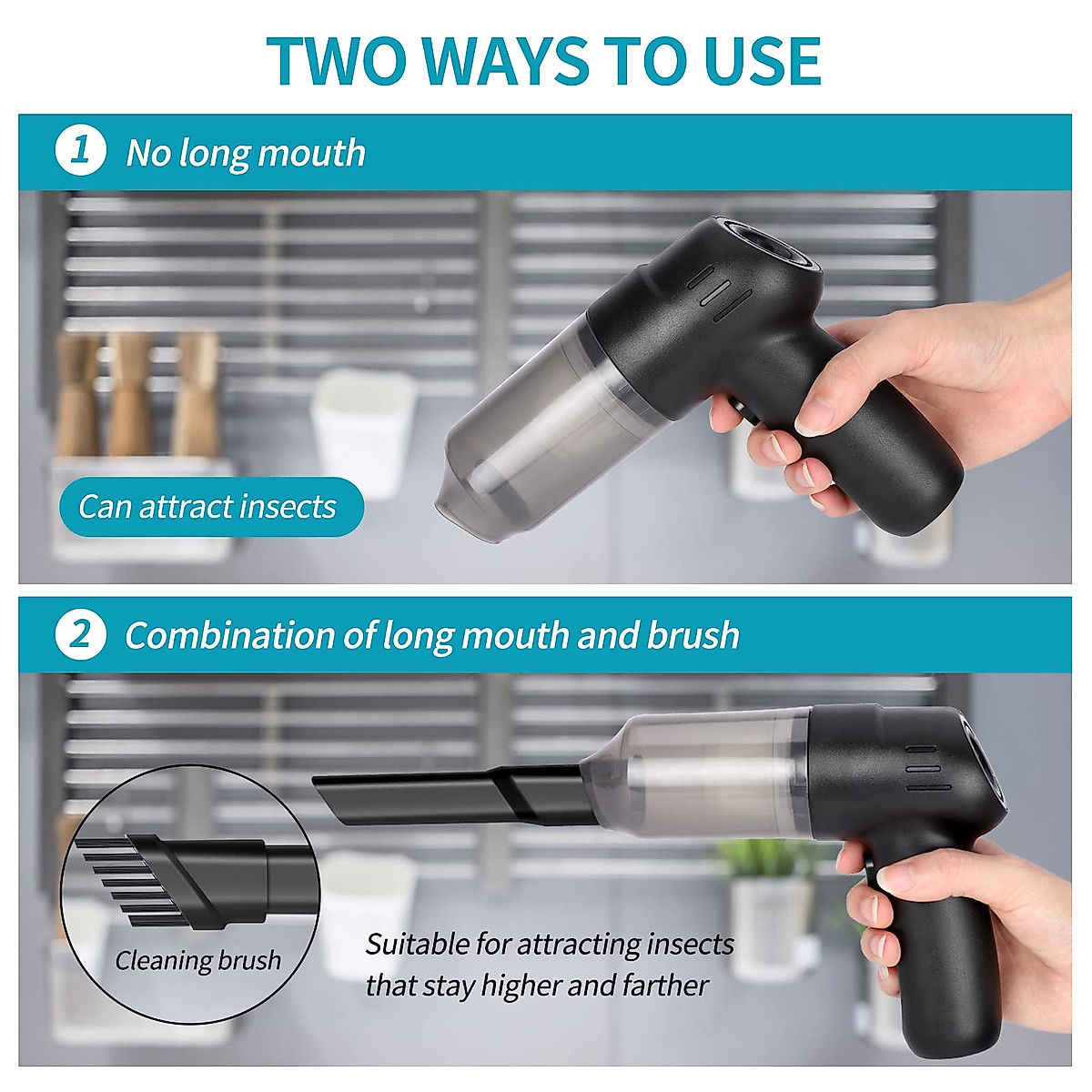 TWO WAYS TO USE

1 No long mouth

Can attract insects

2 Combination of long mouth and brush

Cleaning brush

Suitable for attracting insects that stay higher and farther