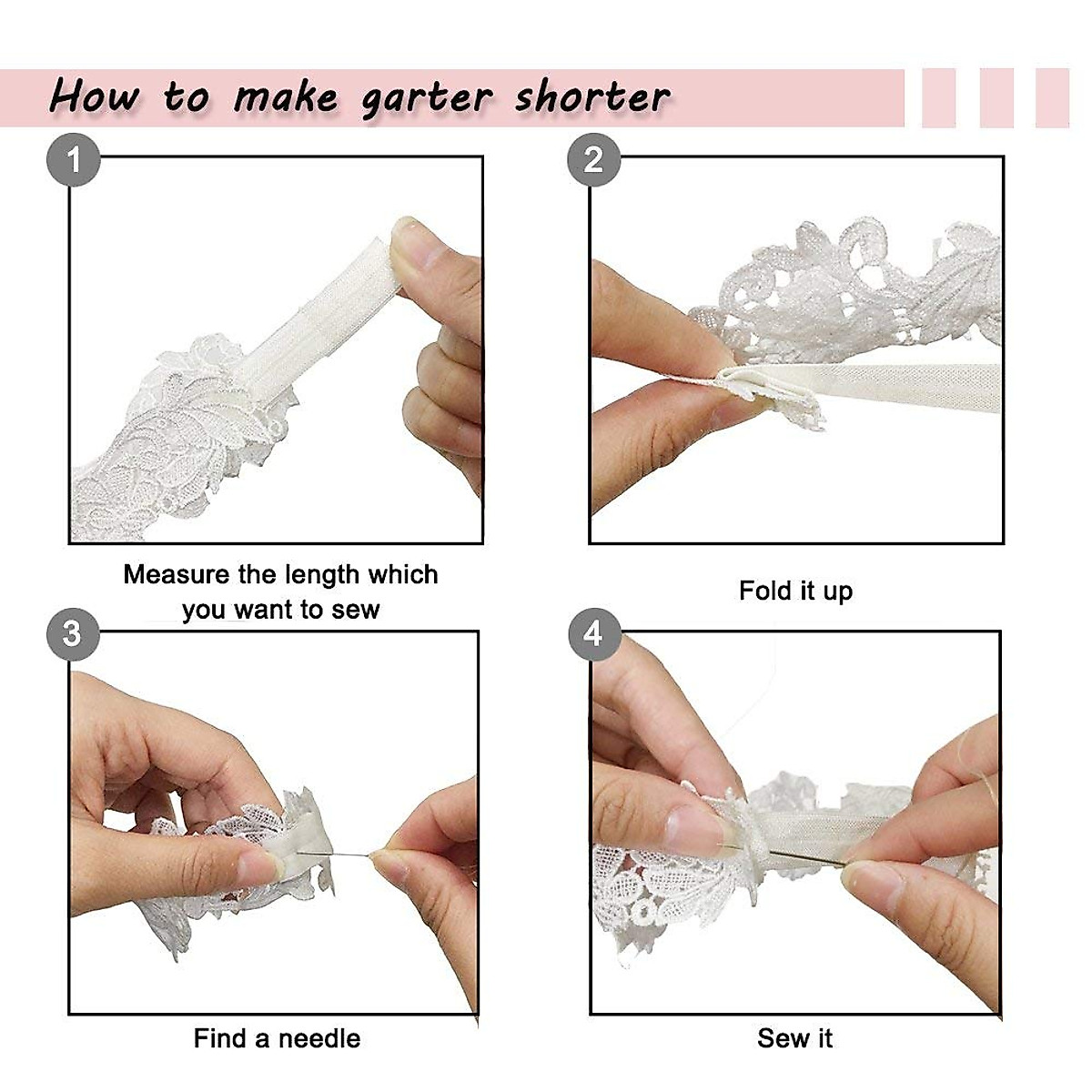 How to make garter shorter

1

Measure the length which you want to sew

2

Fold it up

3

Find a needle

4

Sew it