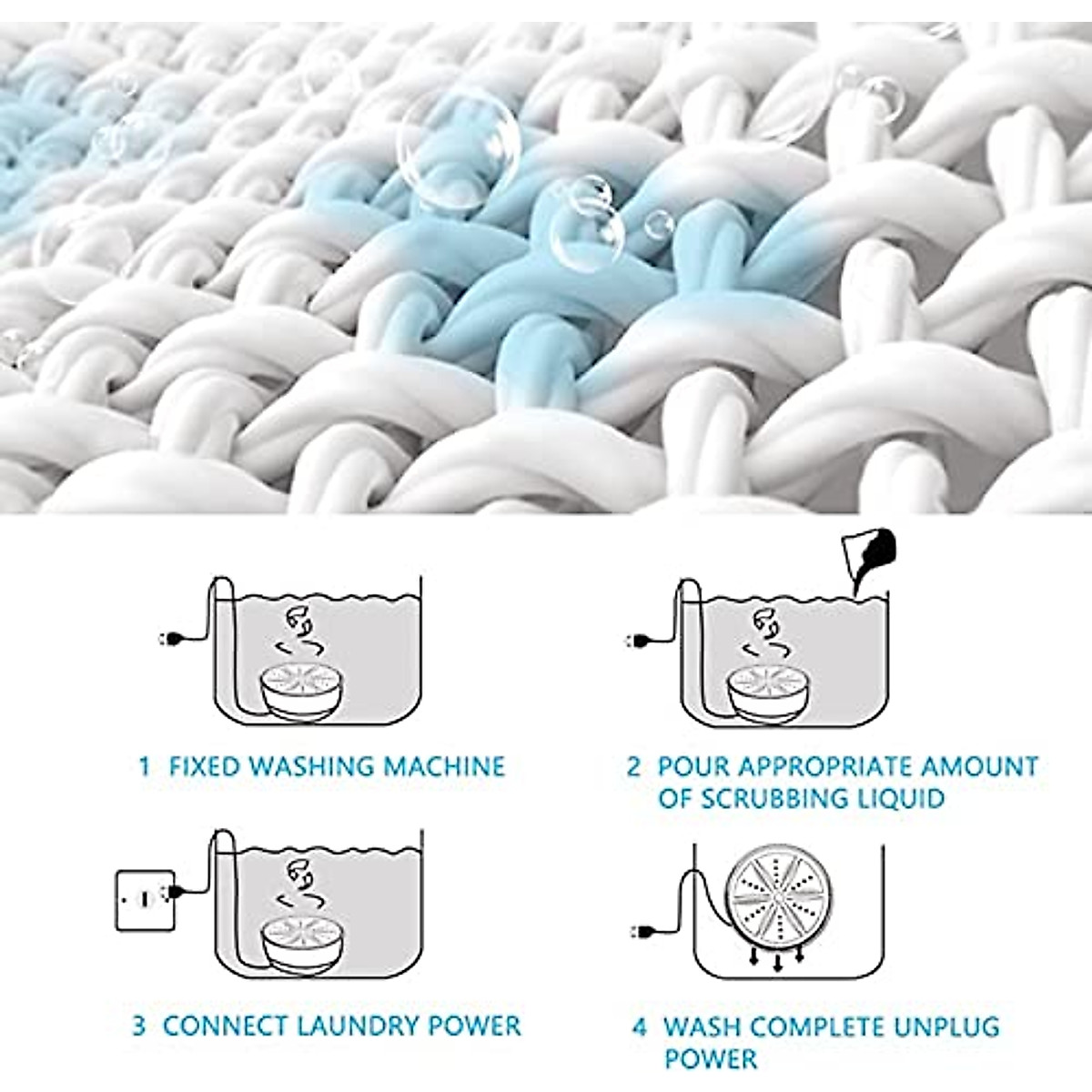 1 FIXED WASHING MACHINE

2 POUR APPROPRIATE AMOUNT OF SCRUBBING LIQUID

3 CONNECT LAUNDRY POWER

4 WASH COMPLETE UNPLUG POWER