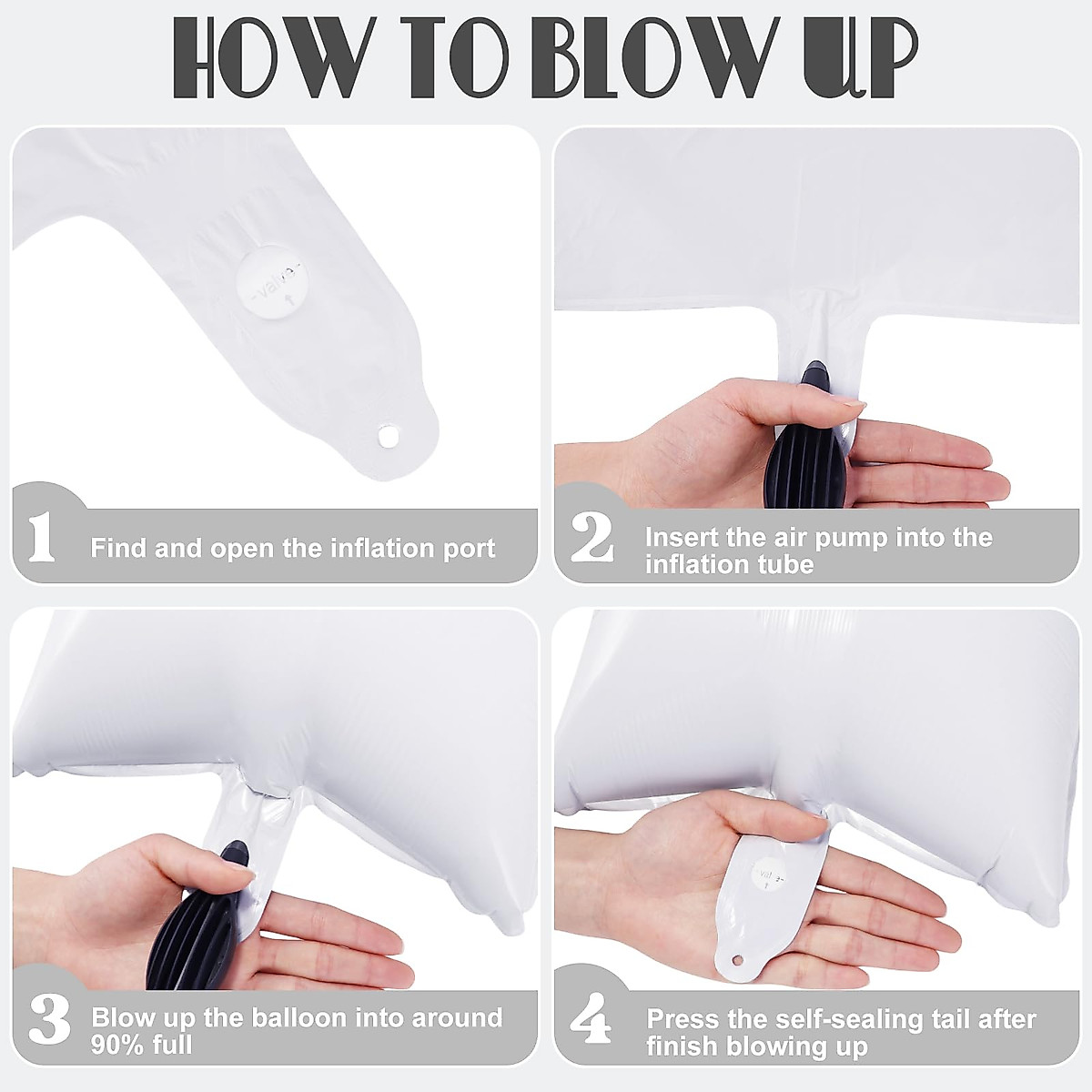 HOW TO BLOW UP

-valve-

1 Find and open the inflation port

2 Insert the air pump into the inflation tube

3 Blow up the balloon into around 90% full

-valve-

4 Press the self-sealing tail after finish blowing up