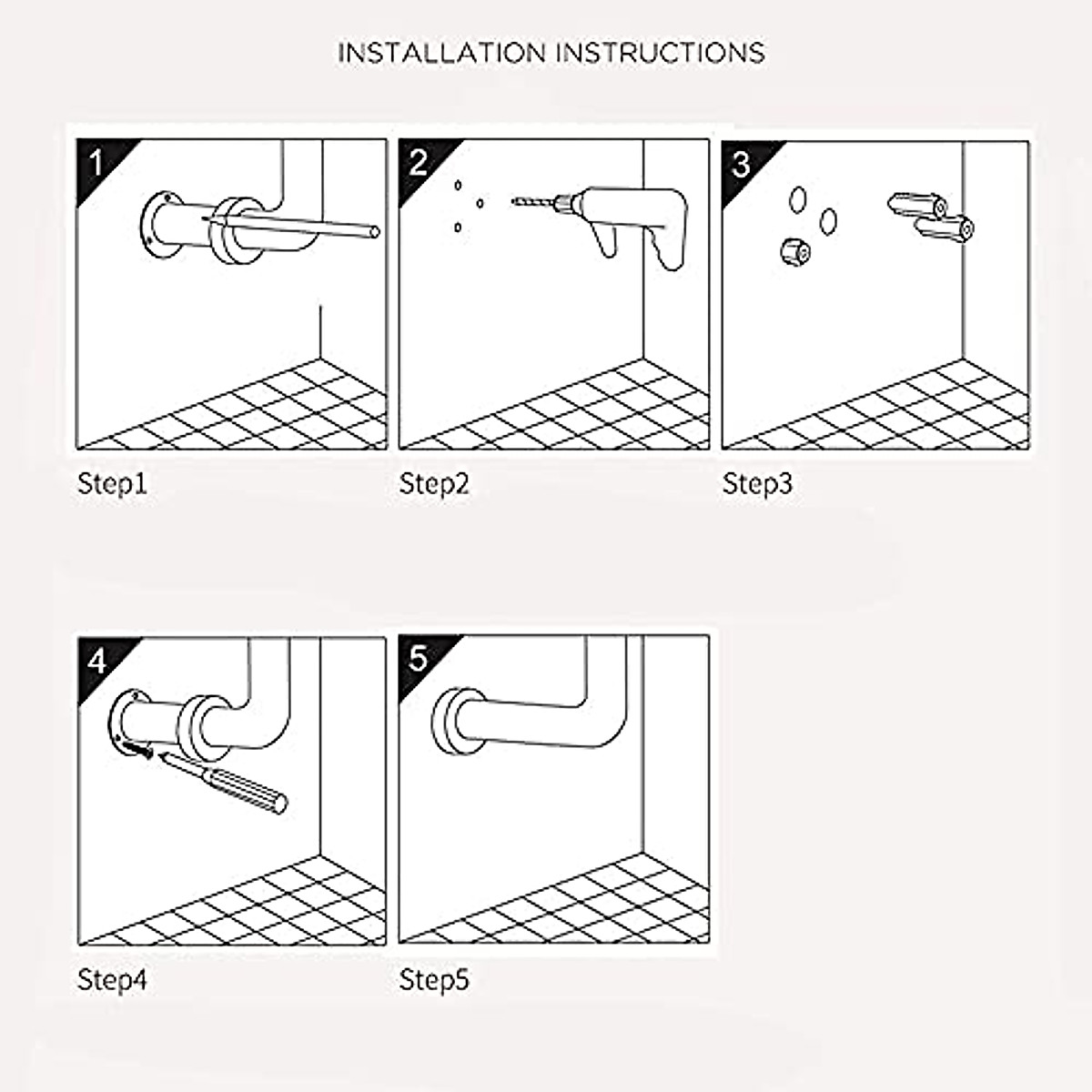 INSTALLATION INSTRUCTIONS

1

Step1

2

Step2

3

Step3

4

Step4

5

Step5