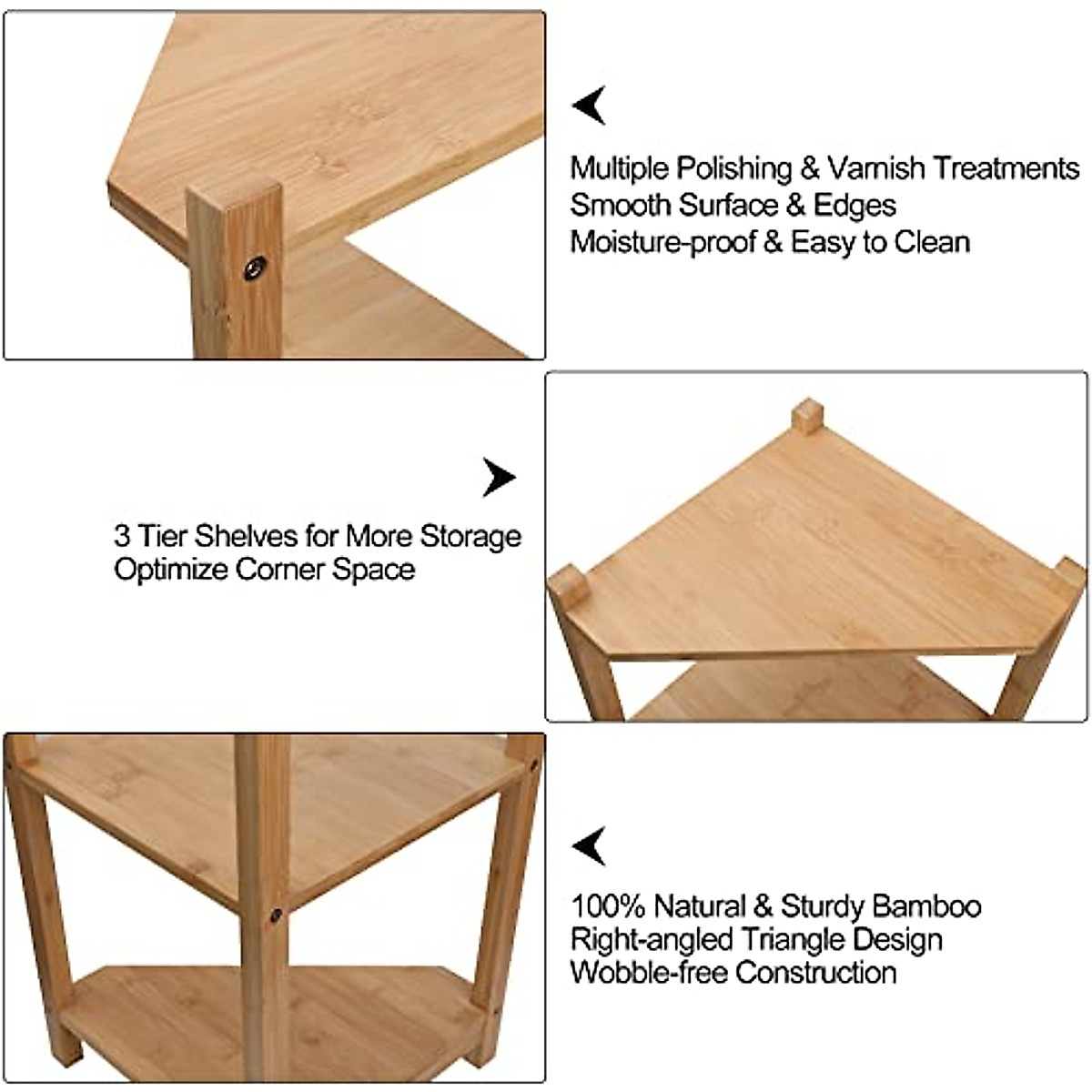 Multiple Polishing & Varnish Treatments
Smooth Surface & Edges
Moisture-proof & Easy to Clean

3 Tier Shelves for More Storage
Optimize Corner Space

100% Natural & Sturdy Bamboo
Right-angled Triangle Design
Wobble-free Construction