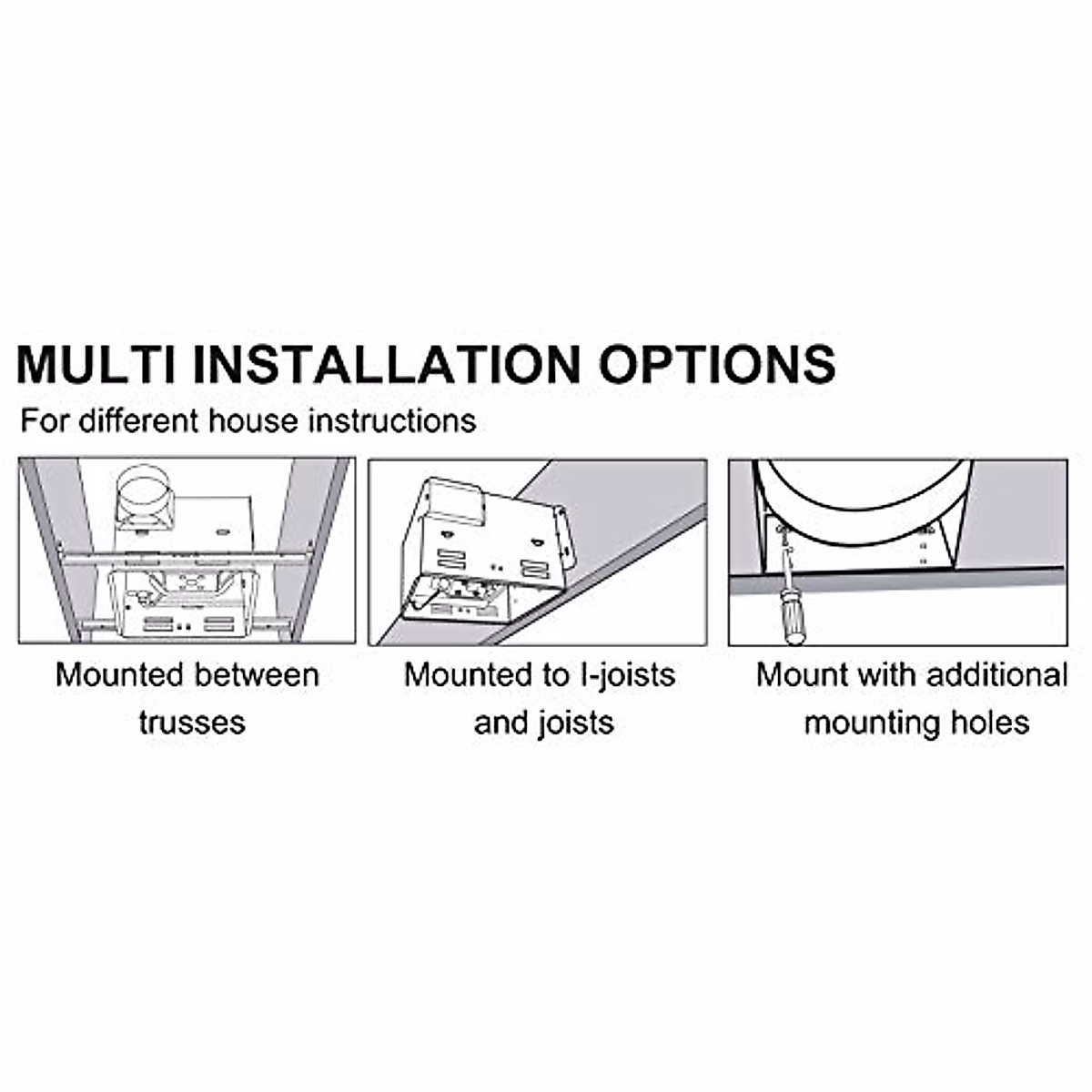 MULTI INSTALLATION OPTIONS

For different house instructions

Mounted between trusses

Mounted to I-joists and joists

Mount with additional mounting holes