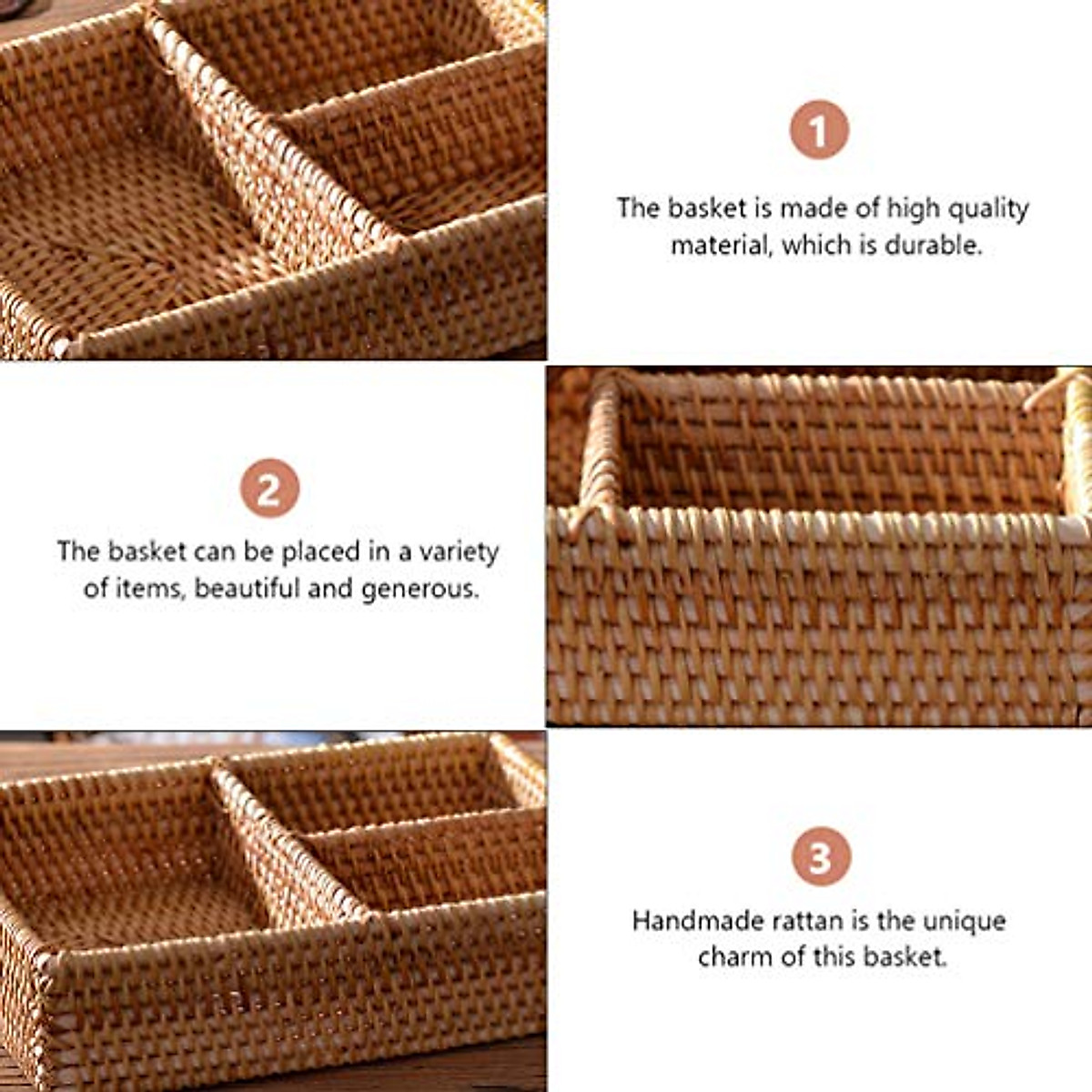 1

The basket is made of high quality material, which is durable.

2

The basket can be placed in a variety of items, beautiful and generous.

3

Handmade rattan is the unique charm of this basket.