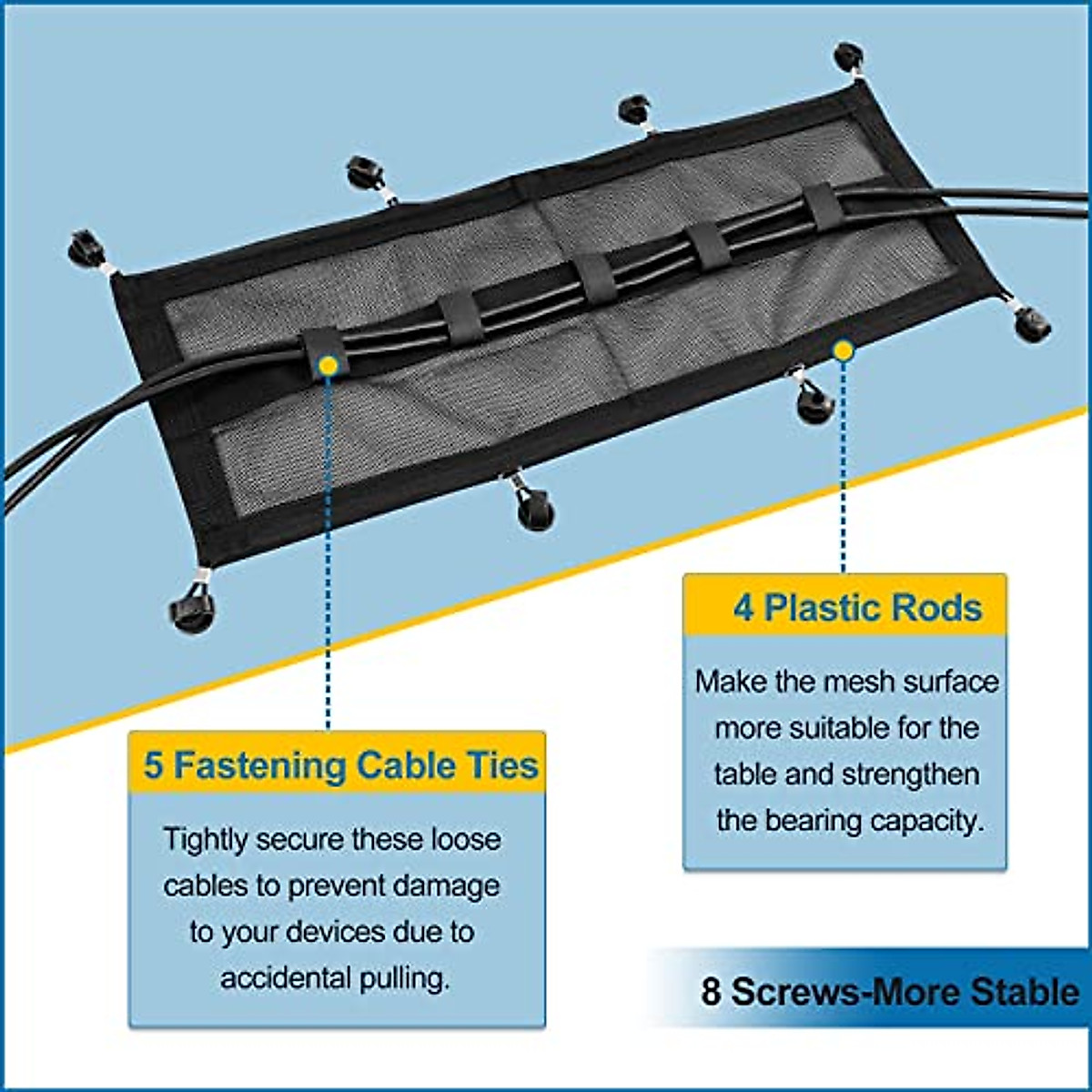 4 Plastic Rods

Make the mesh surface more suitable for the table and strengthen the bearing capacity.

5 Fastening Cable Ties

Tightly secure these loose cables to prevent damage to your devices due to accidental pulling.

8 Screws-More Stable