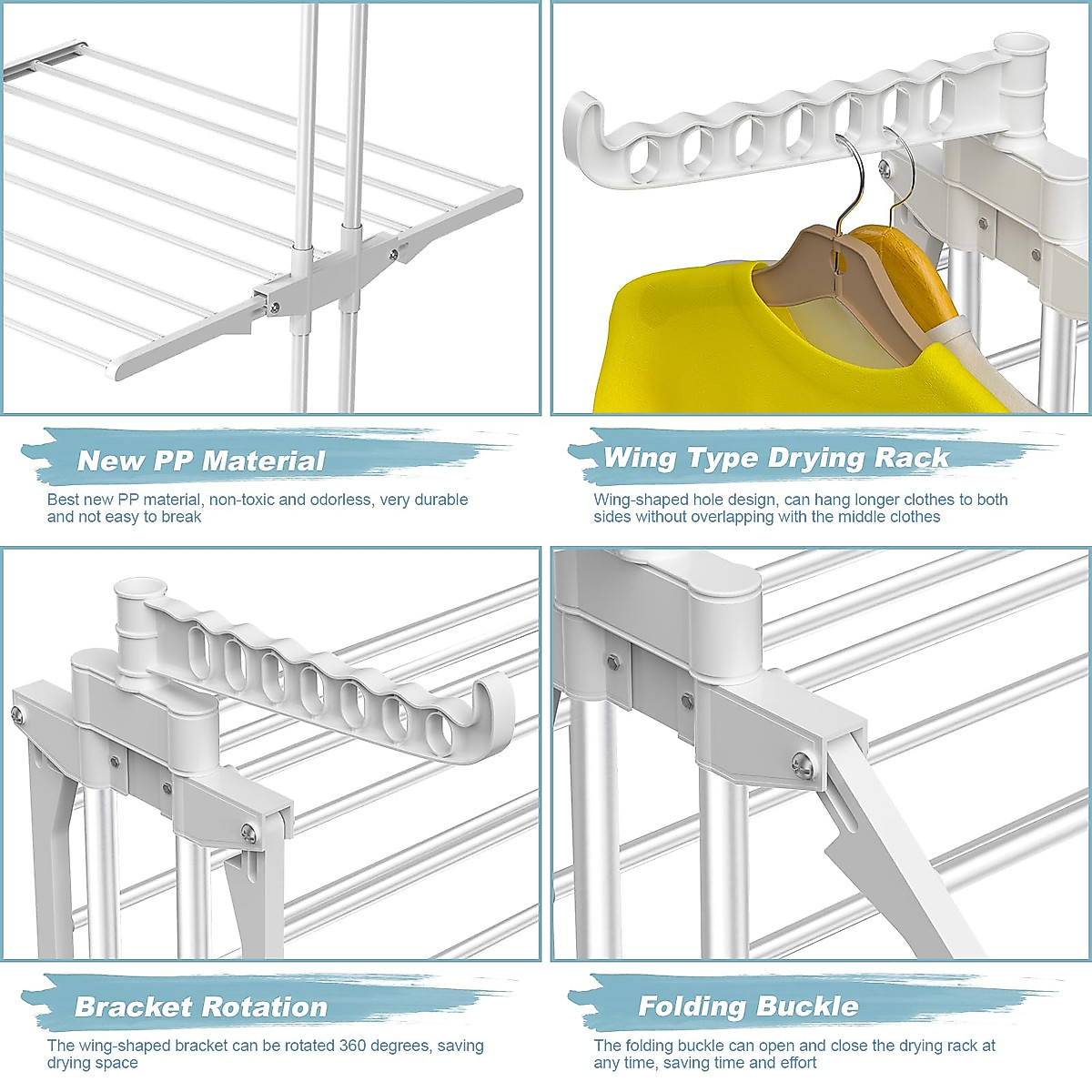 New PP Material

Best new PP material, non-toxic and odorless, very durable and not easy to break

Wing Type Drying Rack

Wing-shaped hole design, can hang longer clothes to both sides without overlapping with the middle clothes

Bracket Rotation

The wing-shaped bracket can be rotated 360 degrees, saving drying space

Folding Buckle

The folding buckle can open and close the drying rack at any time, saving time and effort