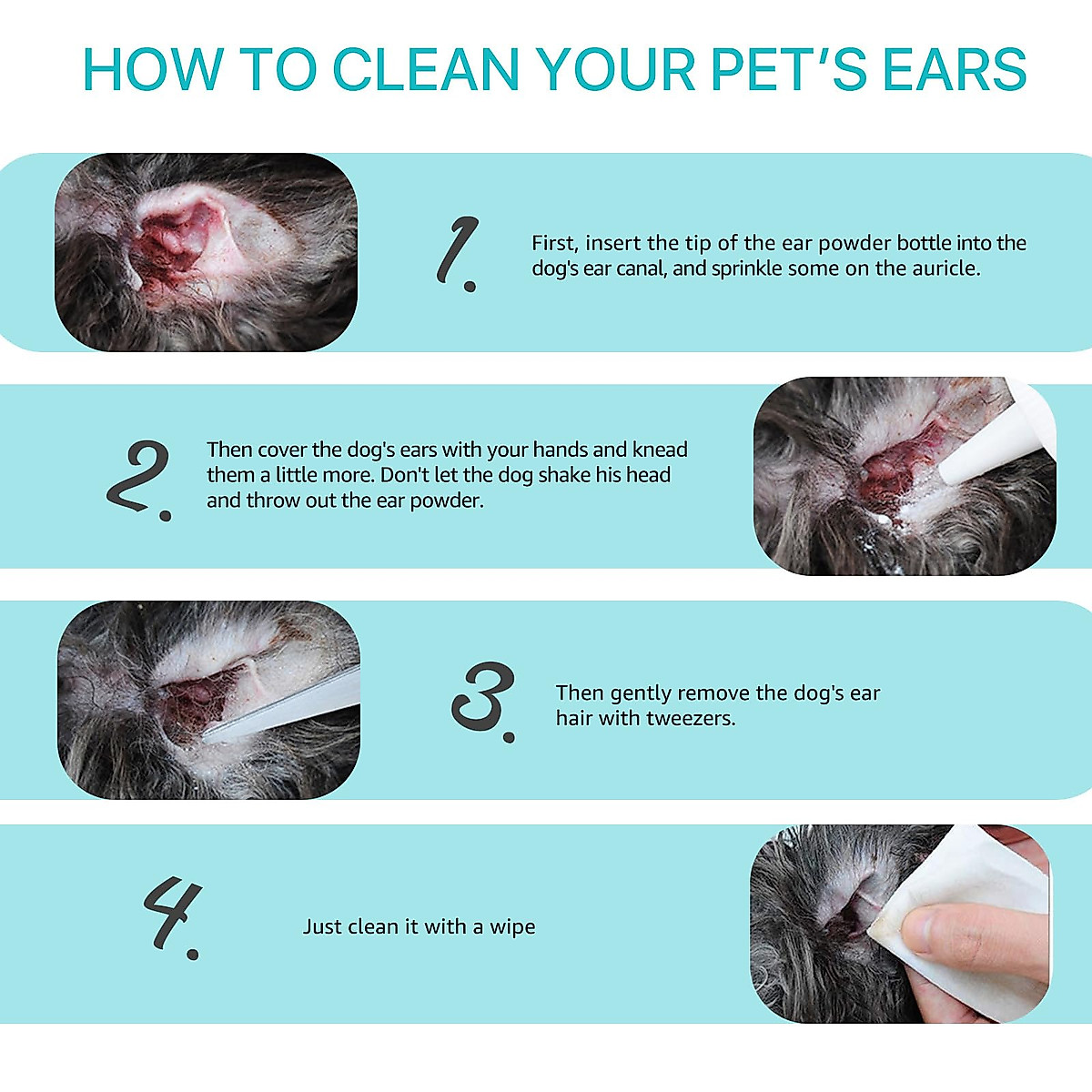 HOW TO CLEAN YOUR PET'S EARS

1.

First, insert the tip of the ear powder bottle into the dog's ear canal, and sprinkle some on the auricle.

2.

Then cover the dog's ears with your hands and knead them a little more. Don't let the dog shake his head and throw out the ear powder.

3.

Then gently remove the dog's ear hair with tweezers.

4.

Just clean it with a wipe