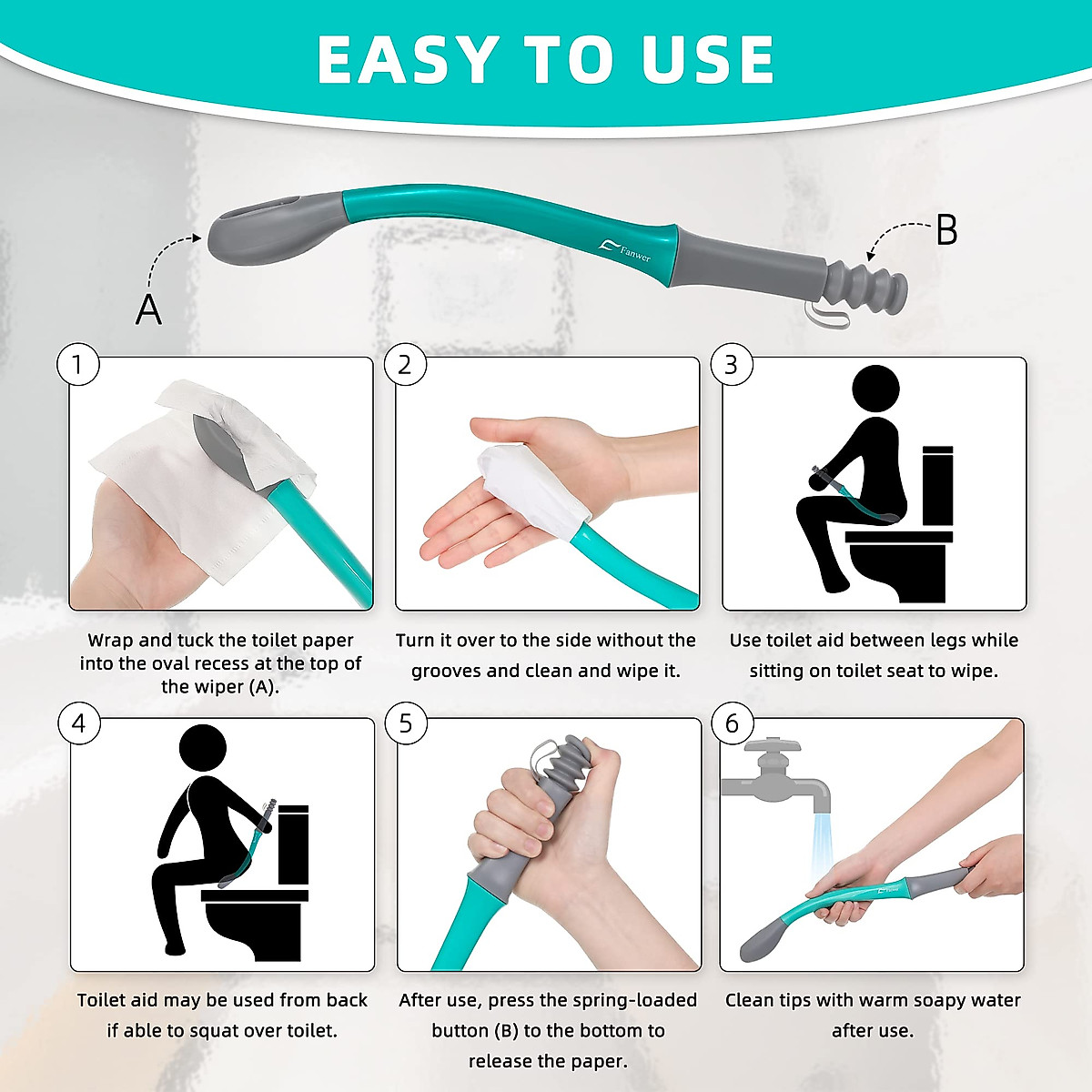 EASY TO USE

Fanwer

A

B

1

Wrap and tuck the toilet paper into the oval recess at the top of the wiper (A).

2

Turn it over to the side without the grooves and clean and wipe it.

3

Use toilet aid between legs while sitting on toilet seat to wipe.

4

Toilet aid may be used from back if able to squat over toilet.

5

After use, press the spring-loaded button (B) to the bottom to release the paper.

6

Fanwer

Clean tips with warm soapy water after use.