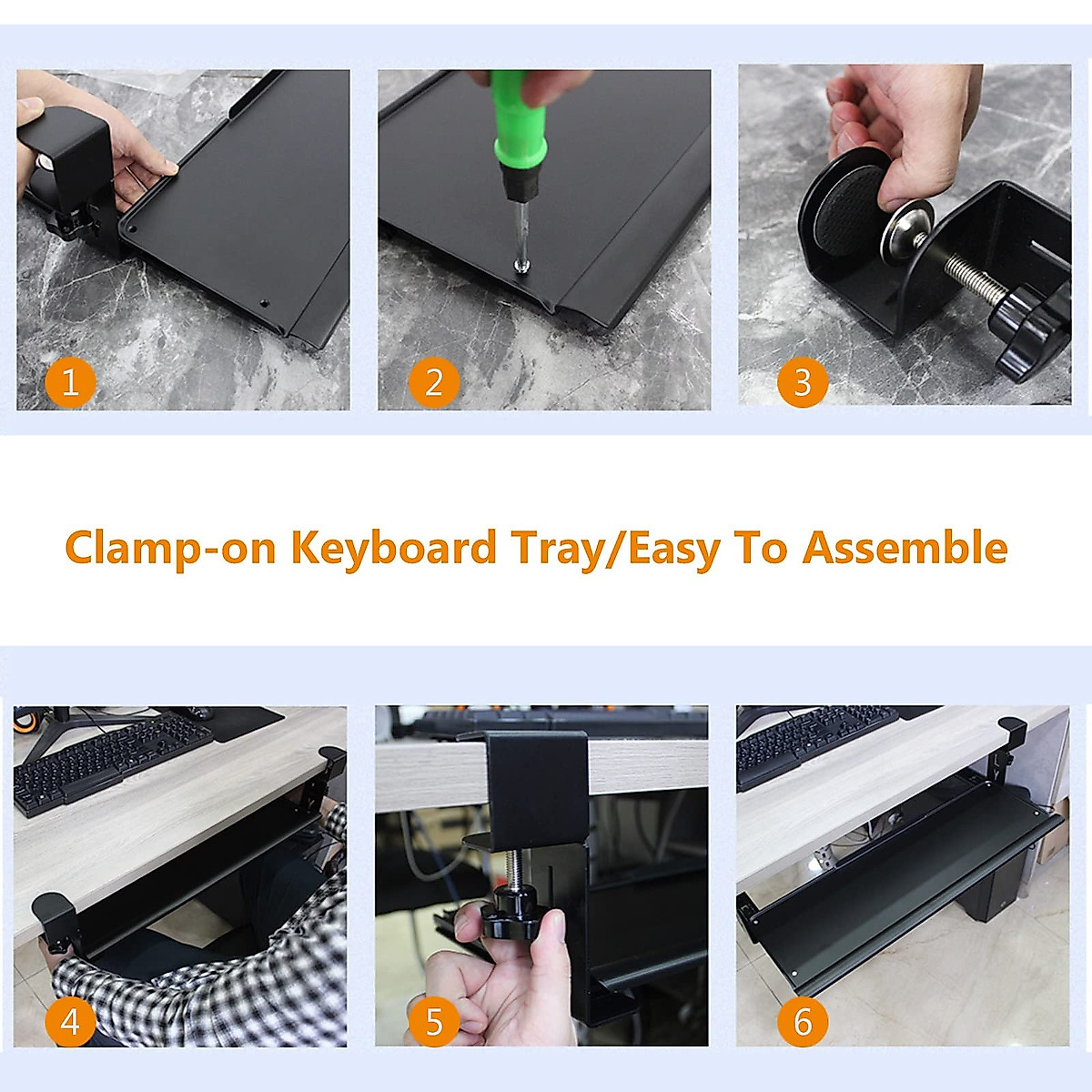 1

2

3

Clamp-on Keyboard Tray/Easy To Assemble

4

5

6