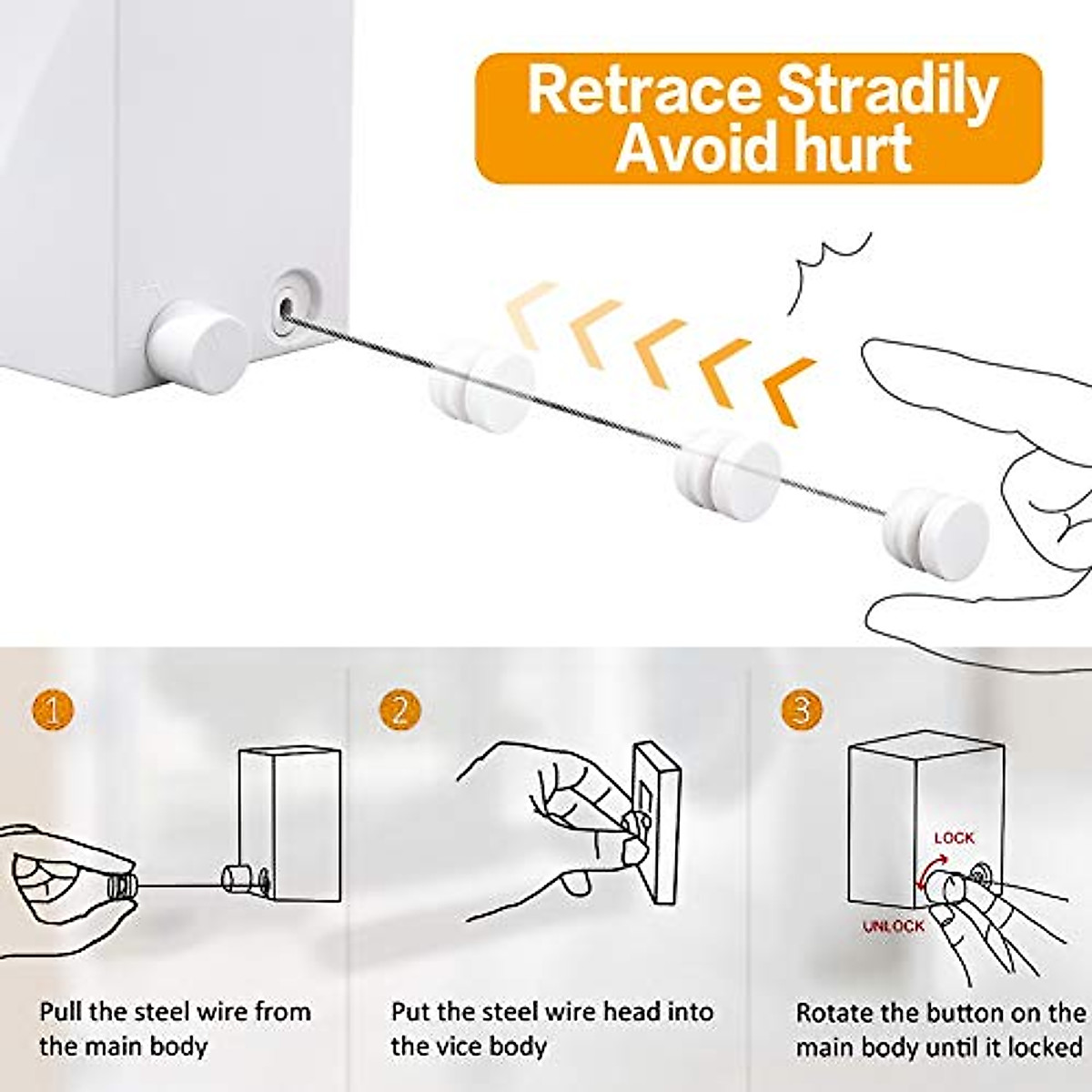 Retrace Stradily
Avoid hurt

1

Pull the steel wire from the main body

2

Put the steel wire head into the vice body

3

LOCK

UNLOCK

Rotate the button on the main body until it locked