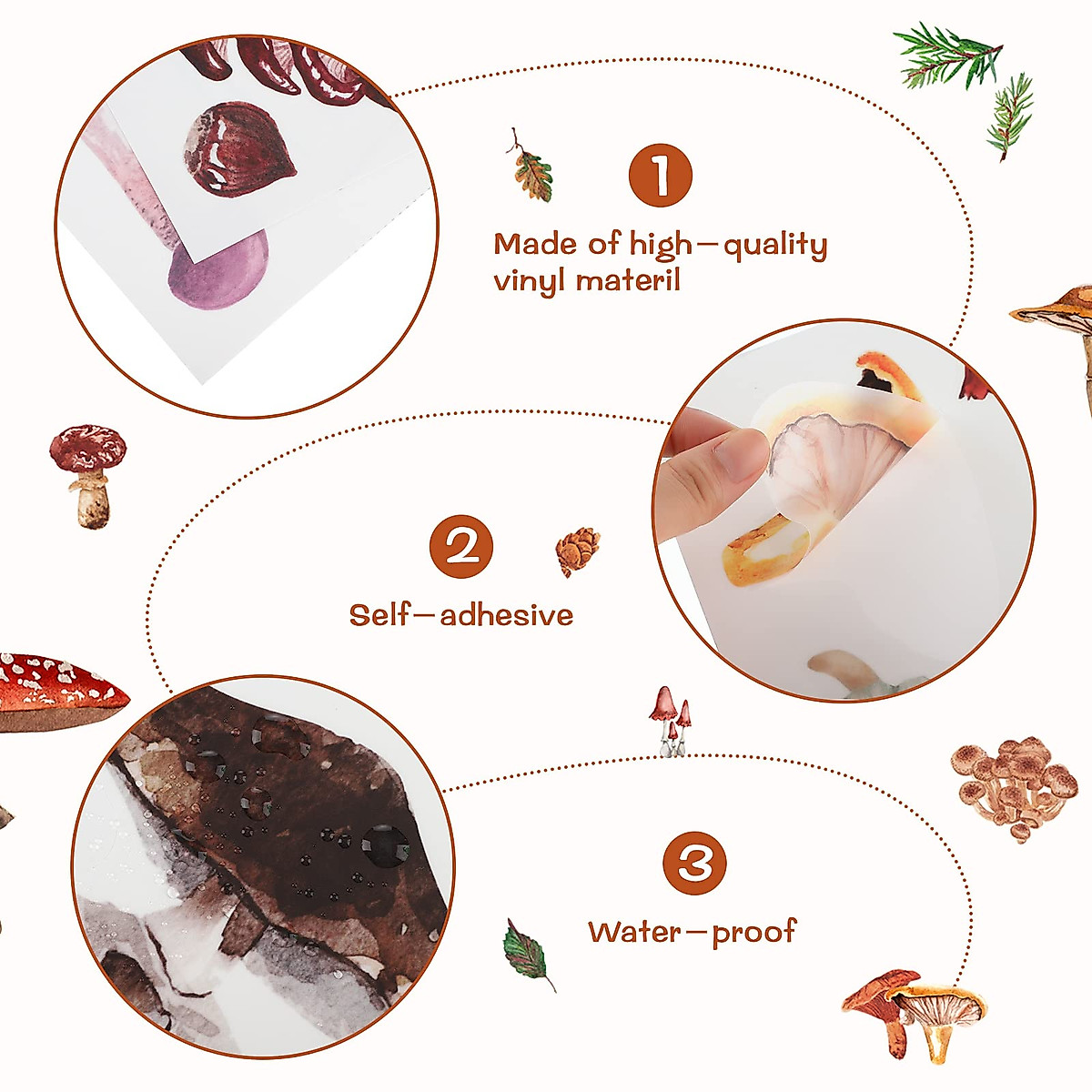 1

Made of high—quality vinyl materil

2

Self—adhesive

3

Water—proof