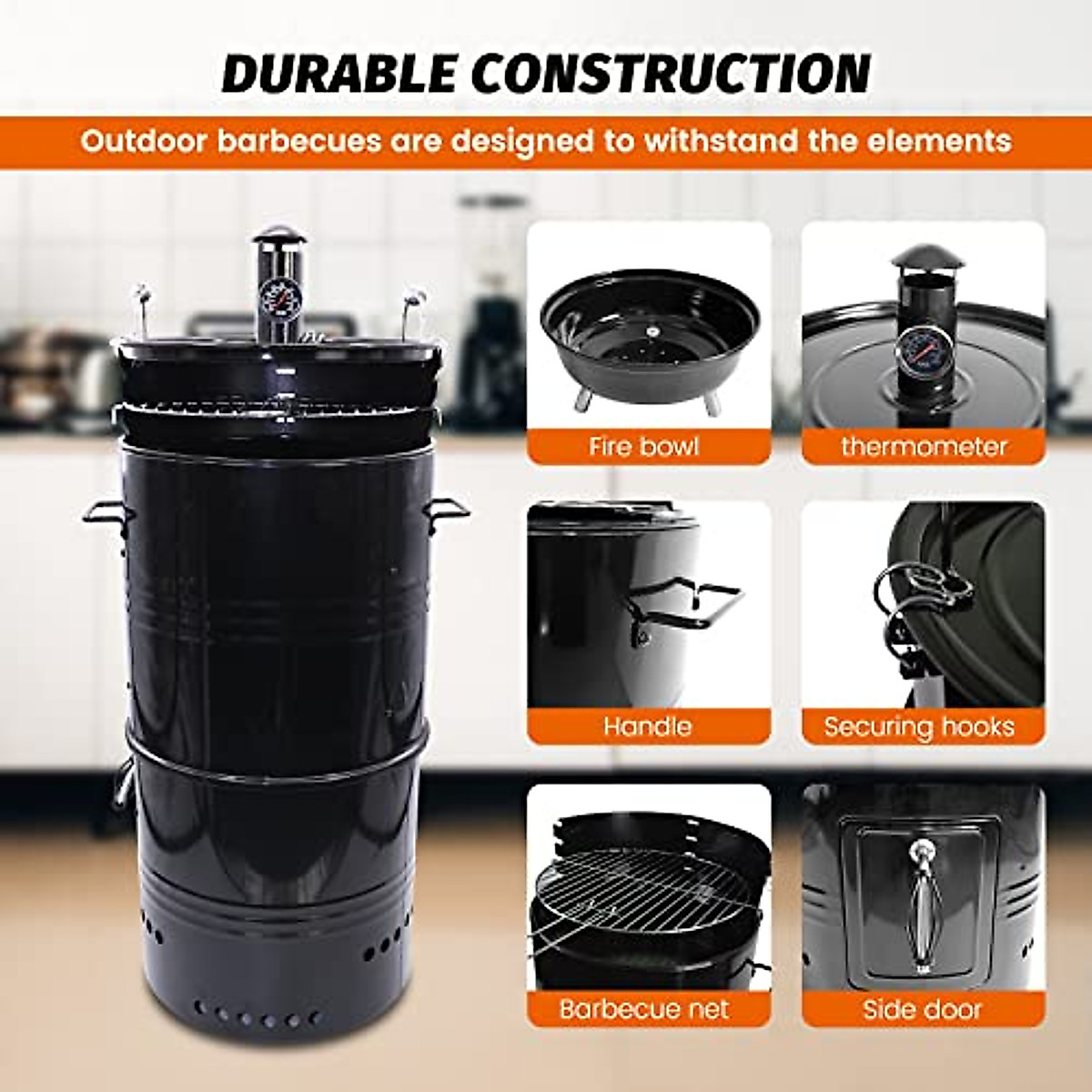 DURABLE CONSTRUCTION

Outdoor barbecues are designed to withstand the elements

Fire bowl

thermometer

Handle

Securing hooks

Barbecue net

Side door