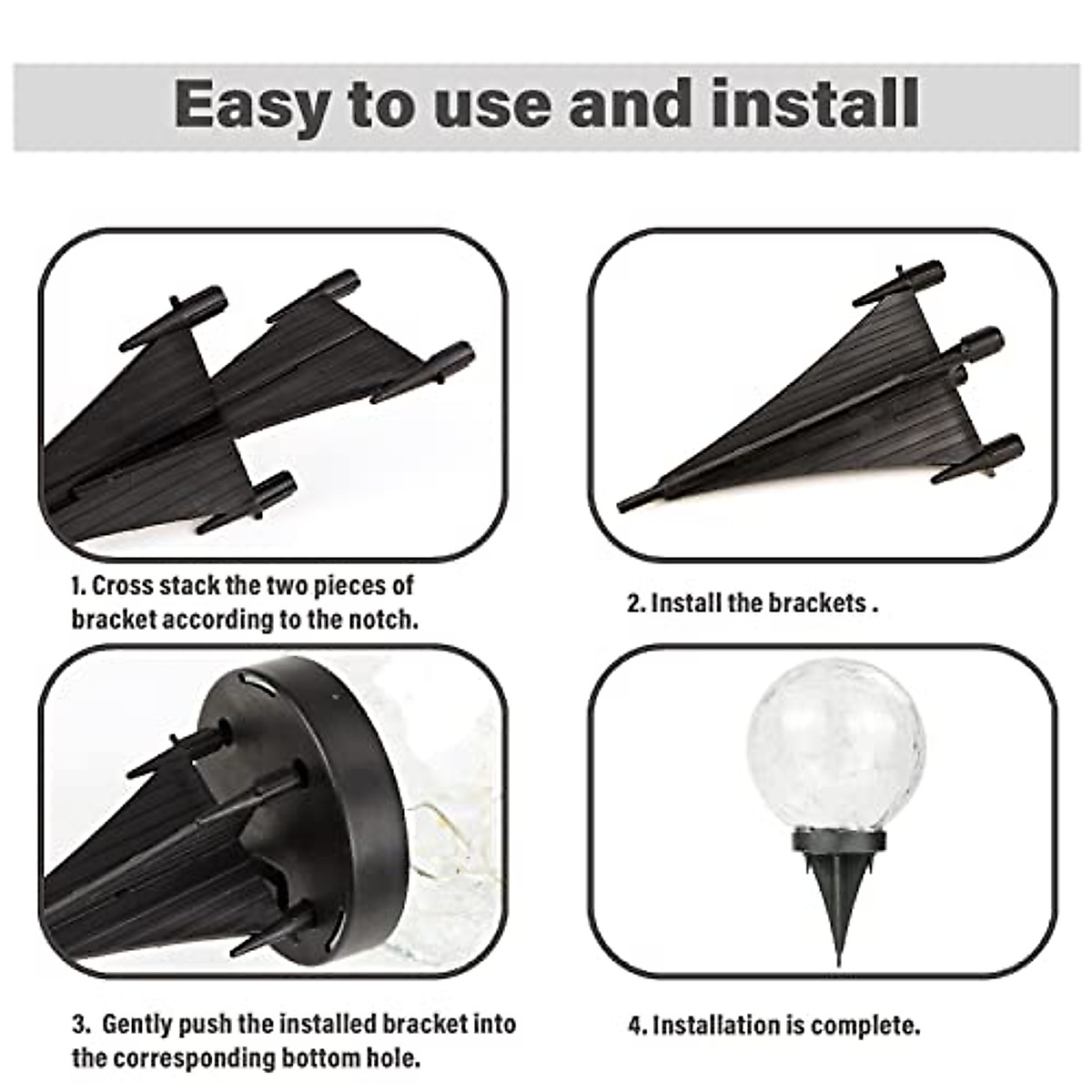 Easy to use and install

1. Cross stack the two pieces of bracket according to the notch.

2. Install the brackets .

3. Gently push the installed bracket into the corresponding bottom hole.

4. Installation is complete.