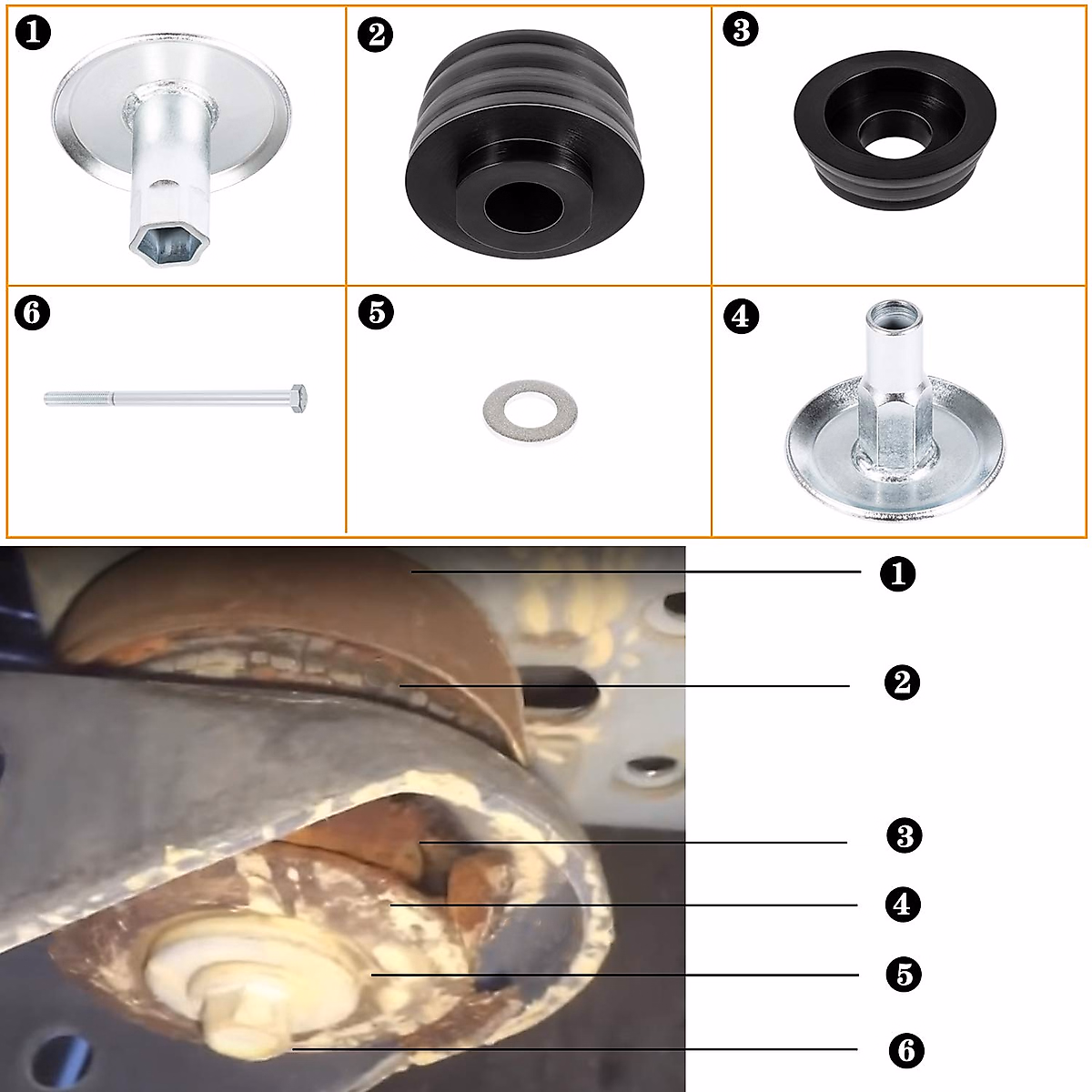 ❶ ❷ ❸
❻ ❺ ❹
❶
❷
❸
❹
❺
❻