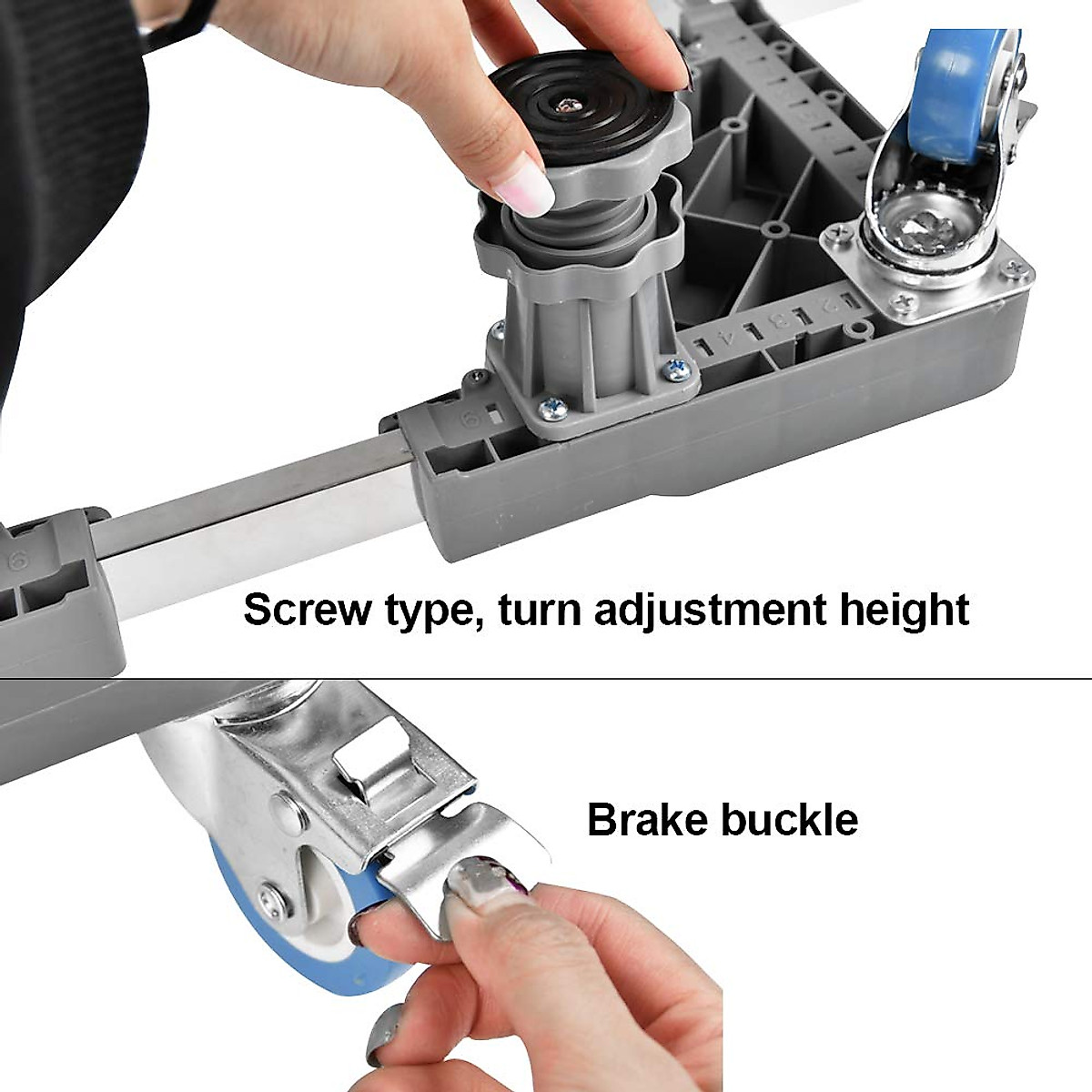 Screw type, turn adjustment height

Brake buckle